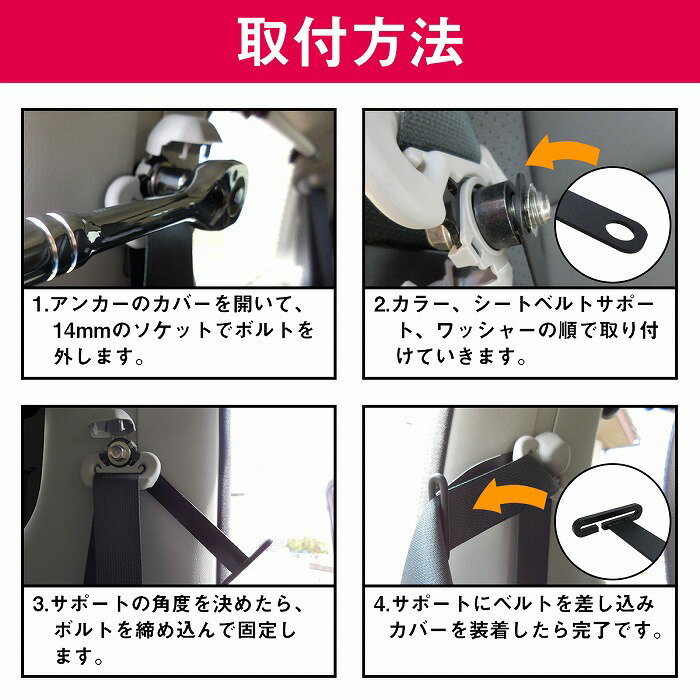 取付方法

1.アンカーのカバーを開いて、14mmのソケットでボルトを外します。

2.カラー、シートベルトサポート、ワッシャーの順で取り付けていきます。

3.サポートの角度を決めたら、ボルトを締め込んで固定します。

4.サポートにベルトを差し込みカバーを装着したら完了です。