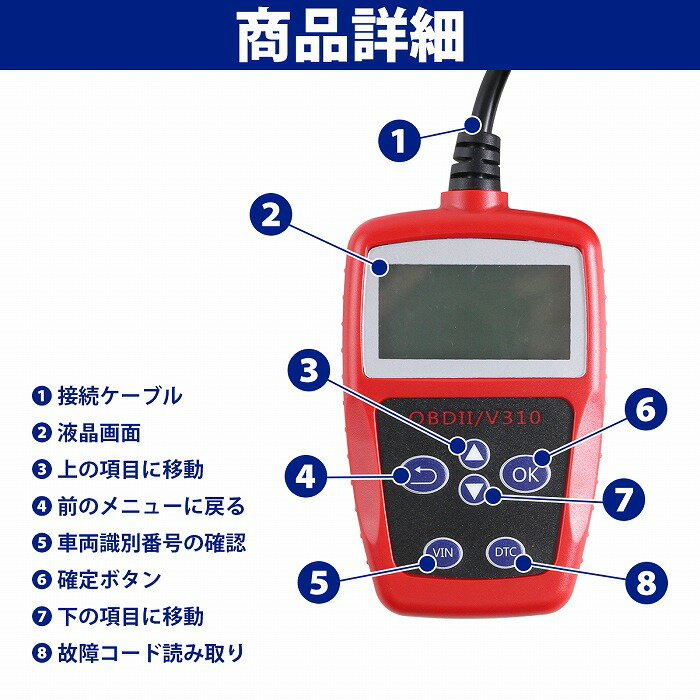 商品詳細

1
2
3
4
5
6
7
8

OBDII/V310
OK
VIN
DTC

❶ 接続ケーブル
❷ 液晶画面
❸ 上の項目に移動
❹ 前のメニューに戻る
❺ 車両識別番号の確認
❻ 確定ボタン
❼ 下の項目に移動
❽ 故障コード読み取り