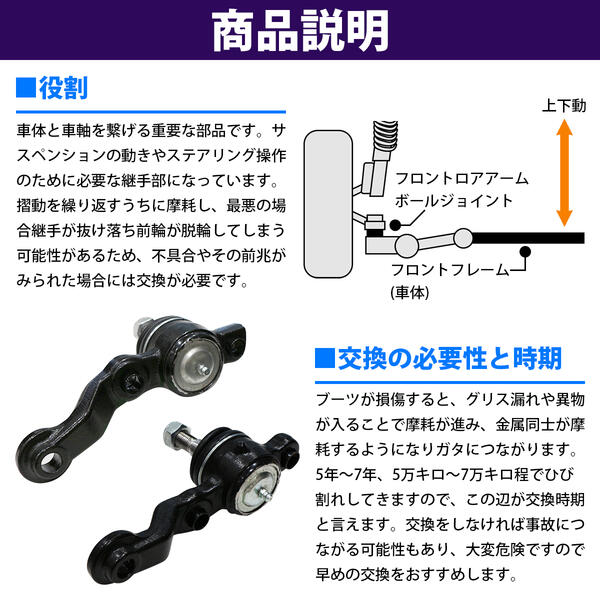 商品説明

■役割

車体と車軸を繋げる重要な部品です。サスペンションの動きやステアリング操作のために必要な継手部になっています。摺動を繰り返すうちに摩耗し、最悪の場合継手が抜け落ち前輪が脱輪してしまう可能性があるため、不具合やその前兆がみられた場合には交換が必要です。

上下動

フロントロアアーム
ボールジョイント

フロントフレーム
(車体)

■交換の必要性と時期

ブーツが損傷すると、グリス漏れや異物が入ることで摩耗が進み、金属同士が摩耗するようになりガタにつながります。5年～7年、5万キロ～7万キロ程でひび割れしてきますので、この辺が交換時期と言えます。交換をしなければ事故につながる可能性もあり、大変危険ですので早めの交換をおすすめします。