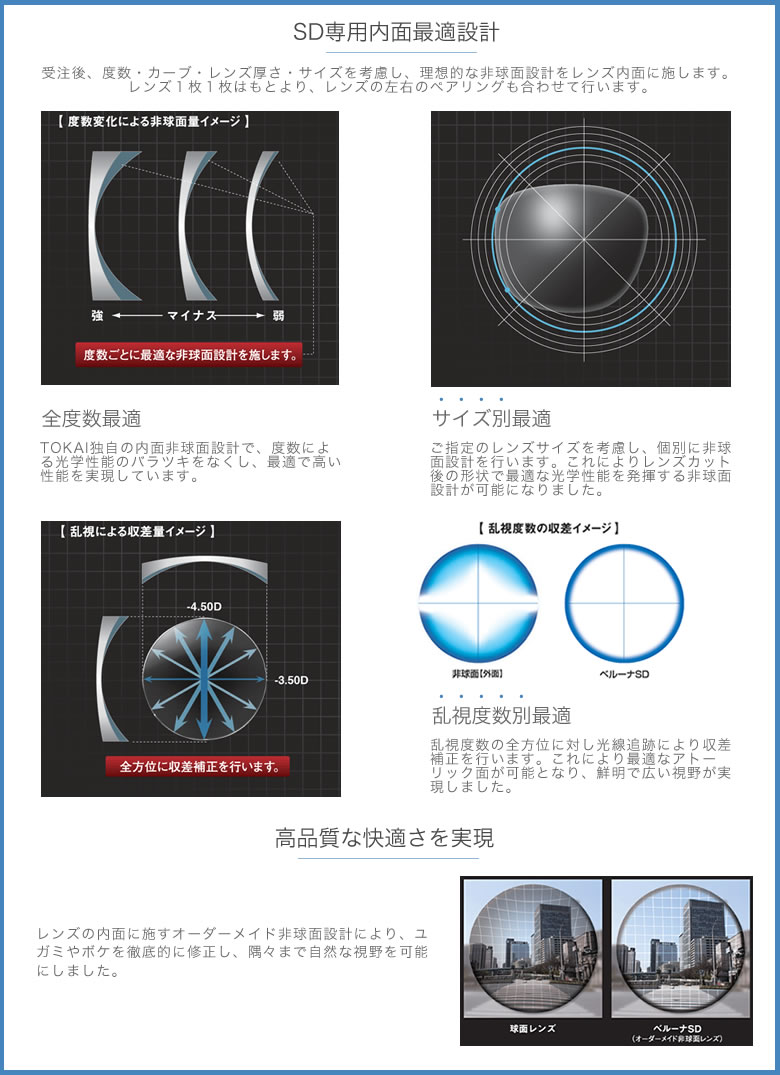 SD専用内面最適設計

受注後、度数・カーブ・レンズ厚さ・サイズを考慮し、理想的な非球面設計をレンズ内面に施します。レンズ1枚1枚はもとより、レンズの左右のペアリングも合わせて行います。

【 度数変化による非球面量イメージ 】

強 ← マイナス → 弱

度数ごとに最適な非球面設計を施します。

全度数最適

TOKAI独自の内面非球面設計で、度数による光学性能のバラツキをなくし、最適で高い性能を実現しています。

サイズ別最適

ご指定のレンズサイズを考慮し、個別に非球面設計を行います。これによりレンズカット後の形状で最適な光学性能を発揮する非球面設計が可能になりました。

【 乱視による収差量イメージ 】

-4.50D

-3.50D

全方位に収差補正を行います。

【 乱視度数の収差イメージ 】

非球面[外面]

ベルーナSD

乱視度数別最適

乱視度数の全方位に対し光線追跡により収差補正を行います。これにより最適なアトーリック面が可能となり、鮮明で広い視野が実現しました。

高品質な快適さを実現

レンズの内面に施すオーダーメイド非球面設計により、ユガミやボケを徹底的に修正し、隅々まで自然な視野を可能にしました。

球面レンズ

ベルーナSD
(オーダーメイド非球面レンズ)