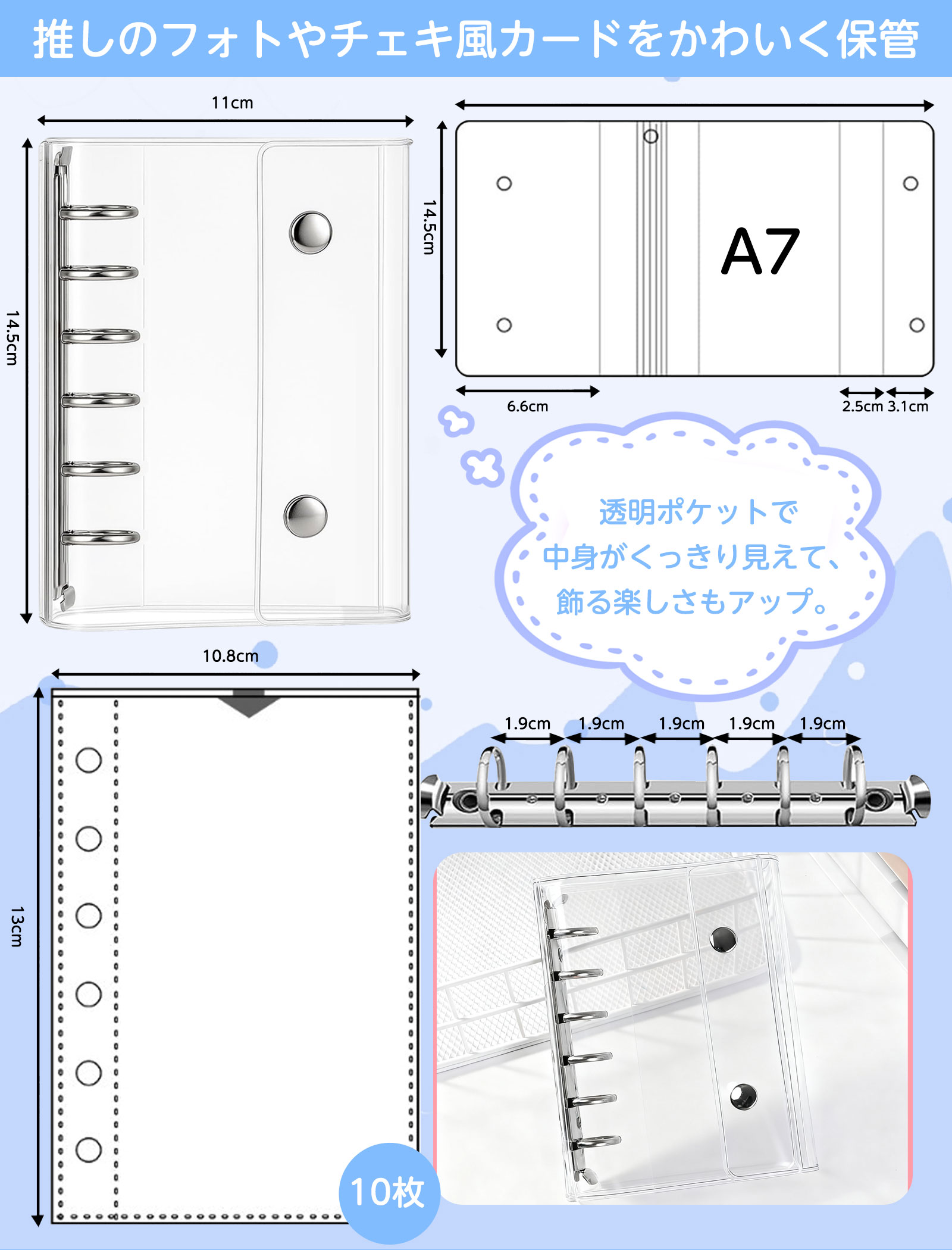 推しのフォトやチェキ風カードをかわいく保管

11cm

14.5cm

14.5cm

A7

6.6cm

2.5cm 3.1cm

透明ポケットで
中身がくっきり見えて、
飾る楽しさもアップ。

10.8cm

13cm

1.9cm 1.9cm 1.9cm 1.9cm 1.9cm

10枚