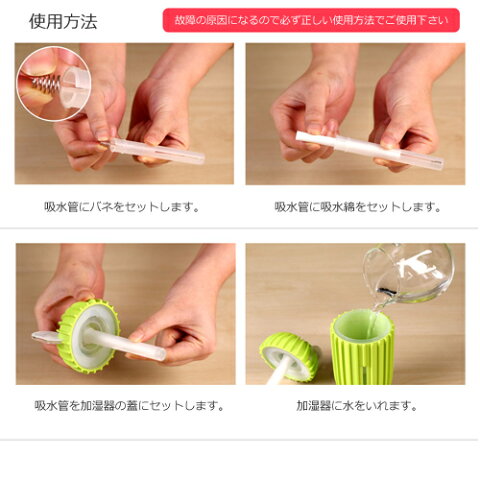 使用方法

故障の原因になるので必ず正しい使用方法でご使用下さい

吸水管にバネをセットします。

吸水管に吸水綿をセットします。

吸水管を加湿器の蓋にセットします。

加湿器に水をいれます。