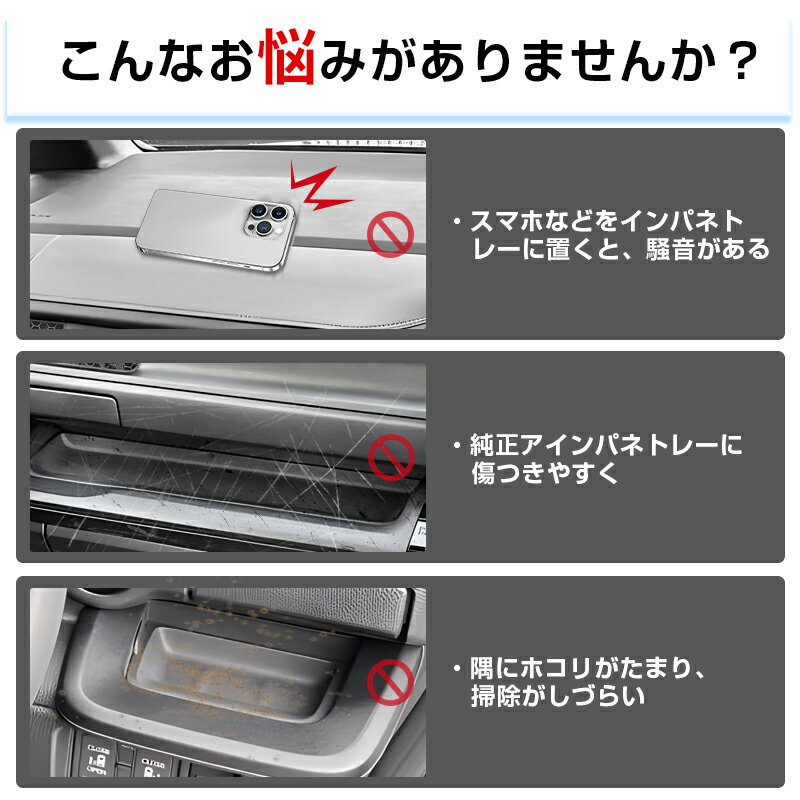 こんなお悩みがありませんか？

・スマホなどをインパネトレーに置くと、騒音がある

・純正アインパネトレーに傷つきやすく

・隅にホコリがたまり、掃除がしづらい