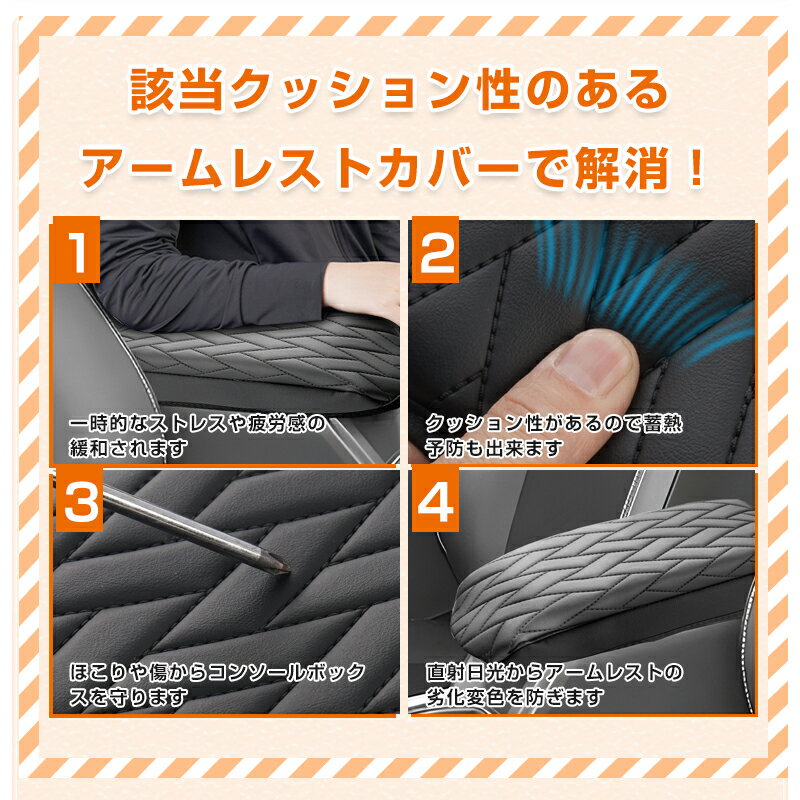 該当クッション性のある
アームレストカバーで解消！

1
一時的なストレスや疲労感の緩和されます

2
クッション性があるので蓄熱予防も出来ます

3
ほこりや傷からコンソールボックスを守ります

4
直射日光からアームレストの劣化変色を防ぎます