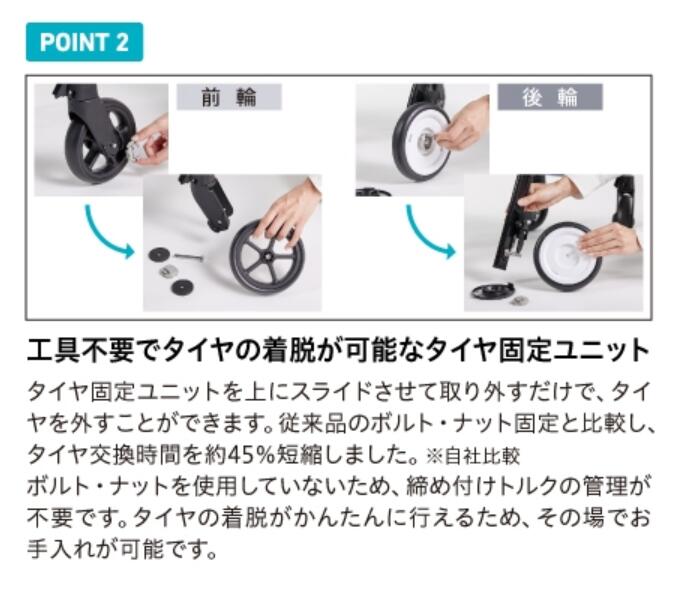 POINT 2

前 輪

後 輪

工具不要でタイヤの着脱が可能なタイヤ固定ユニット

タイヤ固定ユニットを上にスライドさせて取り外すだけで、タイヤを外すことができます。従来品のボルト・ナット固定と比較し、タイヤ交換時間を約45%短縮しました。※自社比較
ボルト・ナットを使用していないため、締め付けトルクの管理が不要です。タイヤの着脱がかんたんに行えるため、その場でお手入れが可能です。