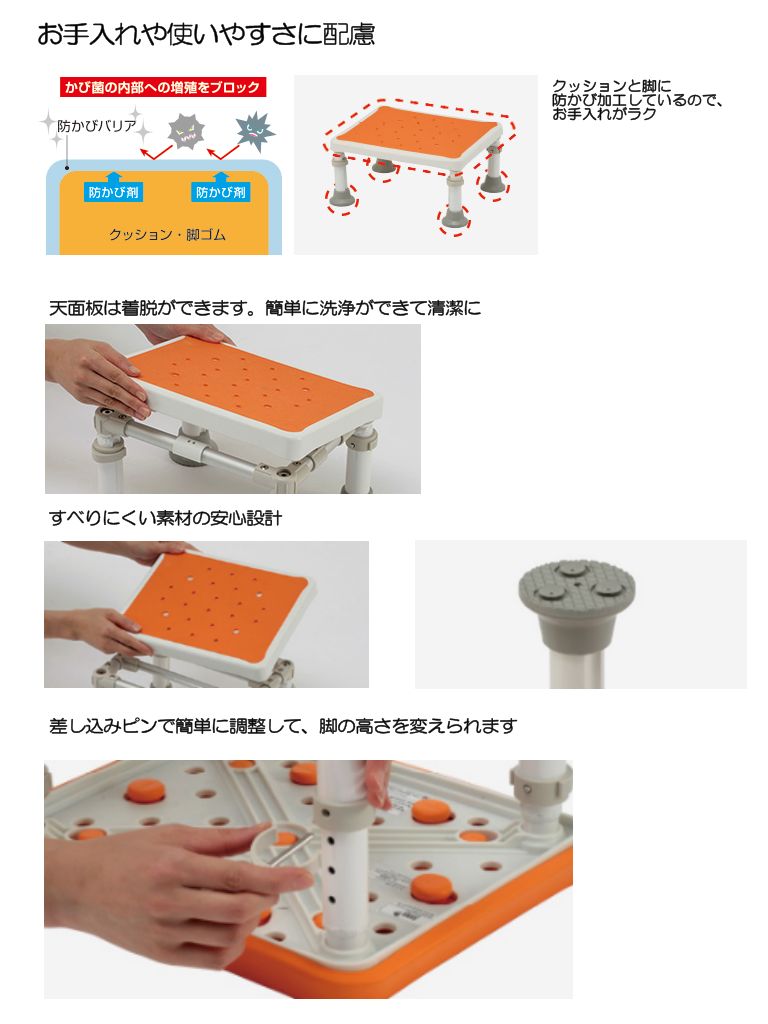 お手入れや使いやすさに配慮

かび菌の内部への増殖をブロック

防かびバリア

防かび剤

防かび剤

クッション・脚ゴム

クッションと脚に防かび加工しているので、お手入れがラク

天面板は着脱ができます。簡単に洗浄ができて清潔に

すべりにくい素材の安心設計

差し込みピンで簡単に調整して、脚の高さを変えられます