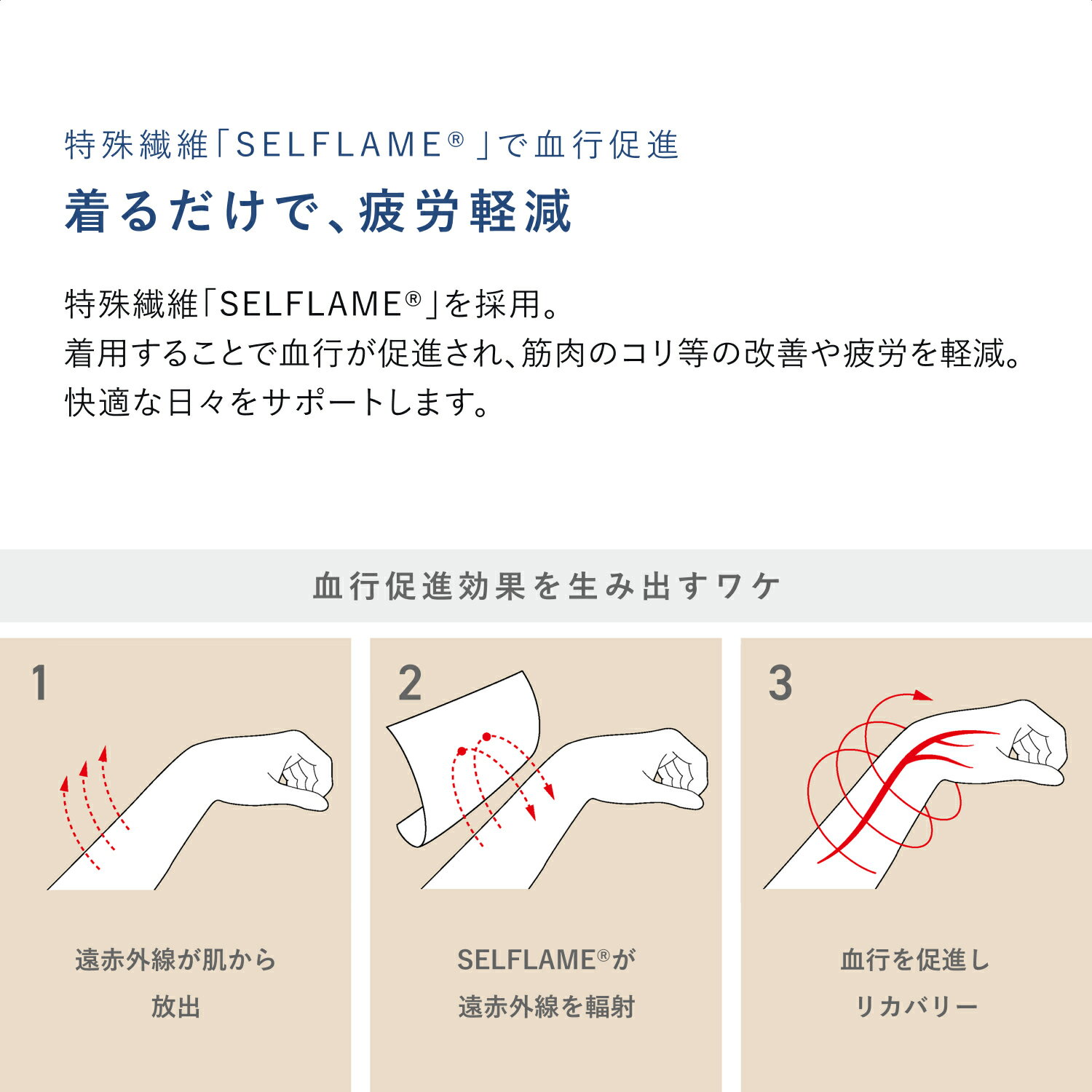 特殊繊維「SELFLAME®」で血行促進

着るだけで、疲労軽減

特殊繊維「SELFLAME®」を採用。
着用することで血行が促進され、筋肉のコリ等の改善や疲労を軽減。
快適な日々をサポートします。

血行促進効果を生み出すワケ

1

遠赤外線が肌から放出

2

SELFLAME®が遠赤外線を輻射

3

血行を促進しリカバリー