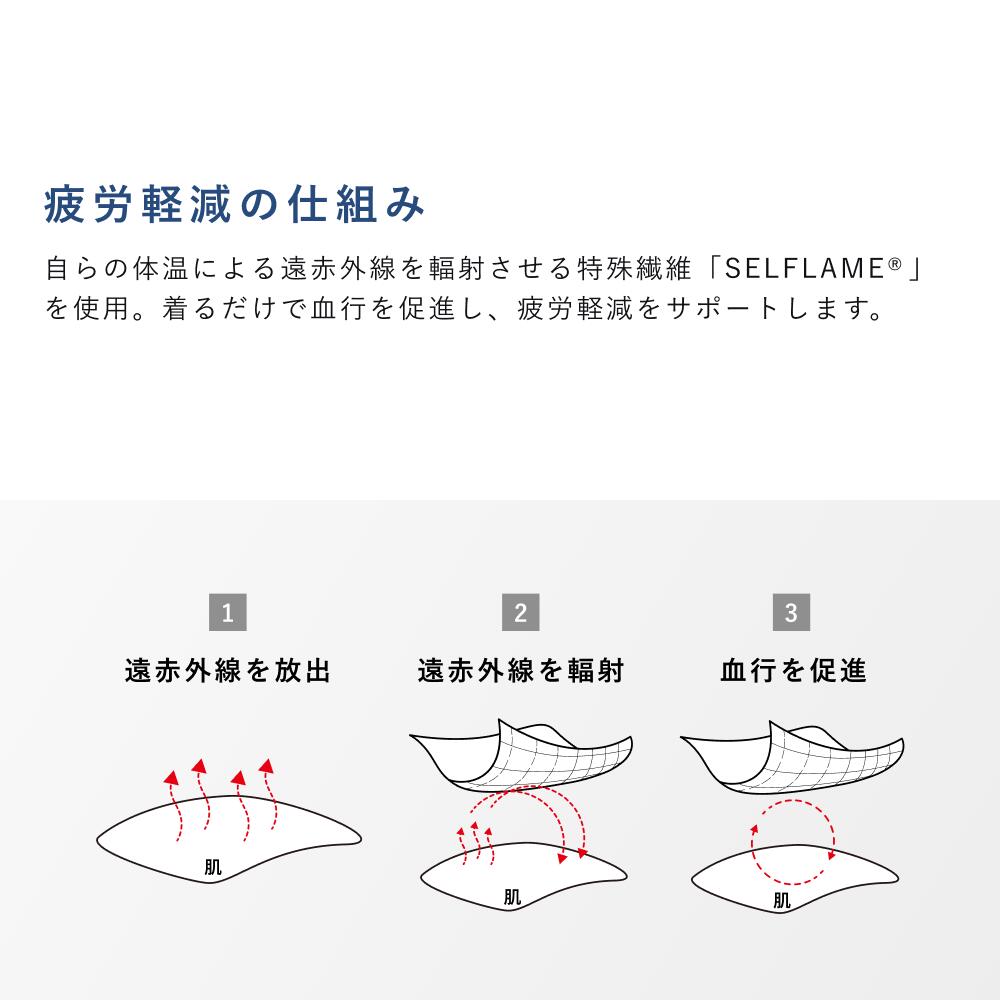 疲労軽減の仕組み

自らの体温による遠赤外線を輻射させる特殊繊維「SELFLAME®」を使用。着るだけで血行を促進し、疲労軽減をサポートします。

1
遠赤外線を放出
肌

2
遠赤外線を輻射
肌

3
血行を促進
肌