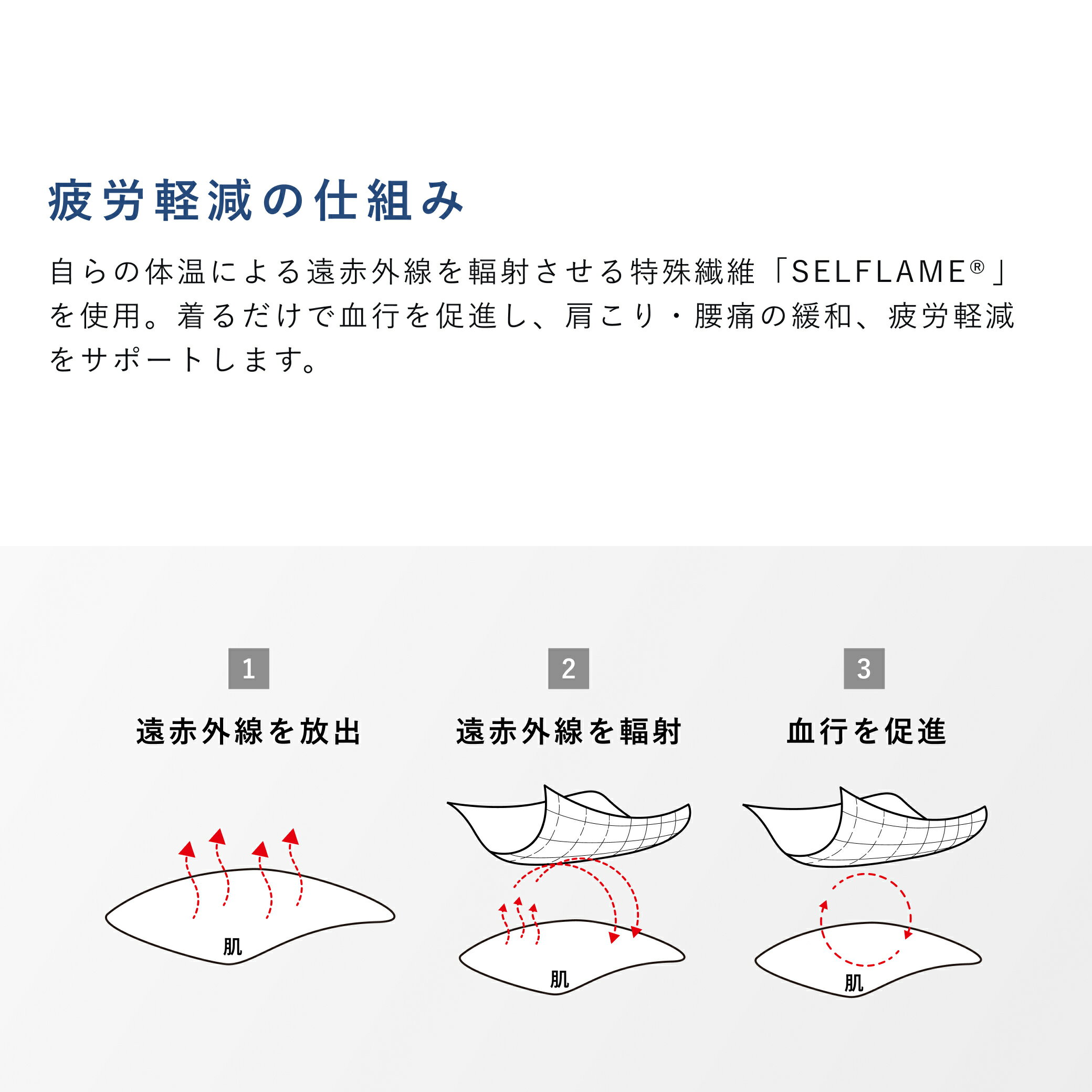 疲労軽減の仕組み

自らの体温による遠赤外線を輻射させる特殊繊維「SELFLAME®」を使用。着るだけで血行を促進し、肩こり・腰痛の緩和、疲労軽減をサポートします。

1
遠赤外線を放出
肌

2
遠赤外線を輻射
肌

3
血行を促進
肌