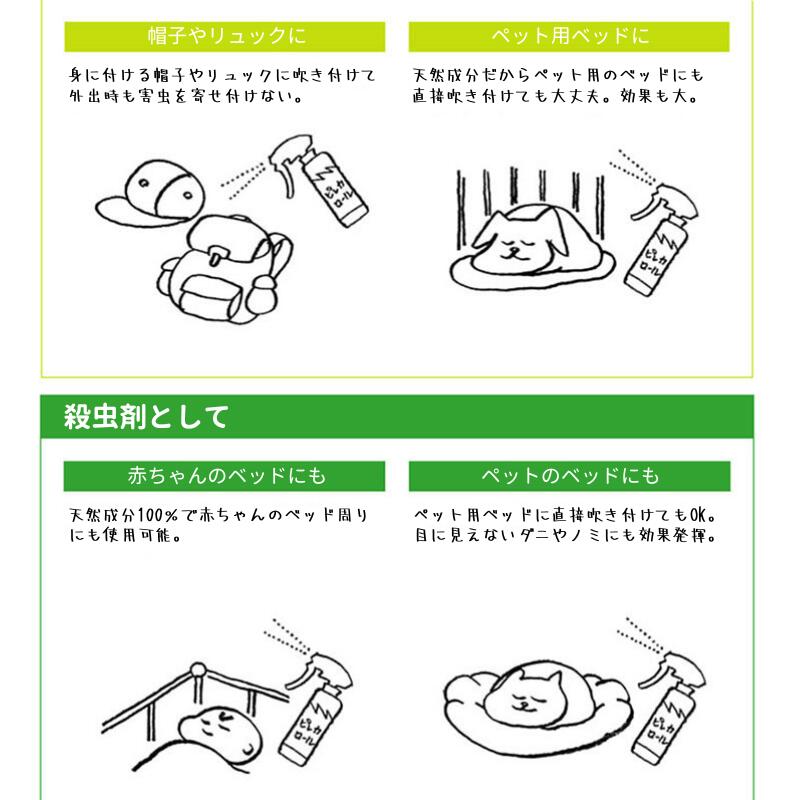 帽子やリュックに

身に付ける帽子やリュックに吹き付けて外出時も害虫を寄せ付けない。

ピレカロール

ペット用ベッドに

天然成分だからペット用のベッドにも直接吹き付けても大丈夫。効果も大。

ピレカロール

殺虫剤として

赤ちゃんのベッドにも

天然成分100%で赤ちゃんのベッド周りにも使用可能。

ピレカロール

ペットのベッドにも

ペット用ベッドに直接吹き付けてもOK。目に見えないダニやノミにも効果発揮。

ピレカロール