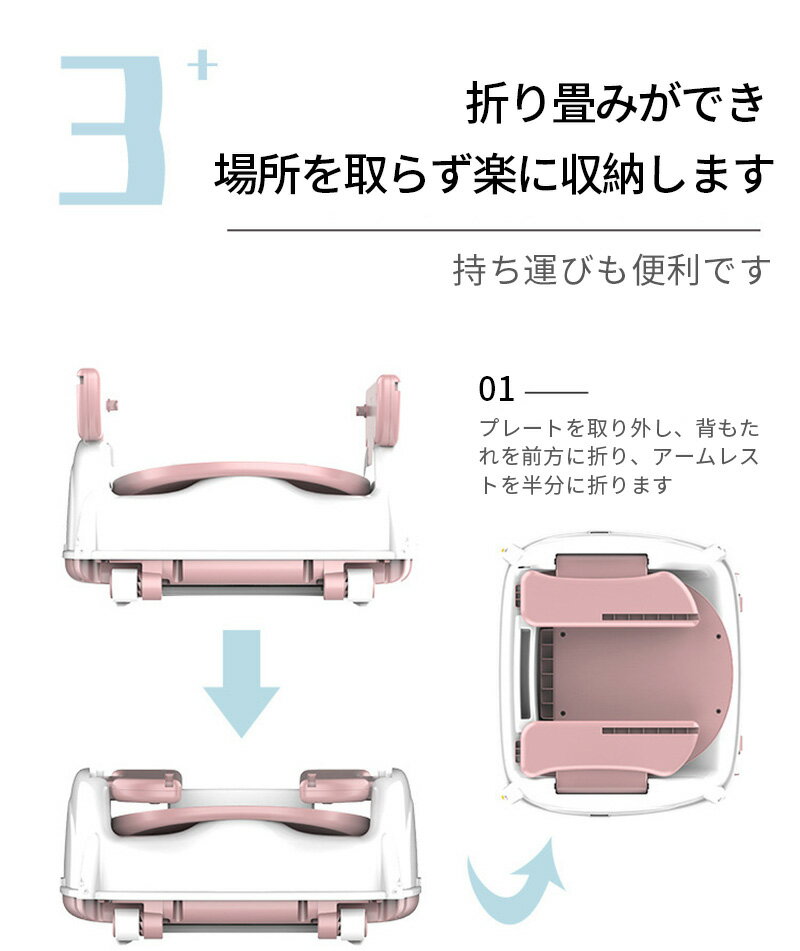 3+

折り畳みができ
場所を取らず楽に収納します

持ち運びも便利です

01

プレートを取り外し、背もたれを前方に折り、アームレストを半分に折ります