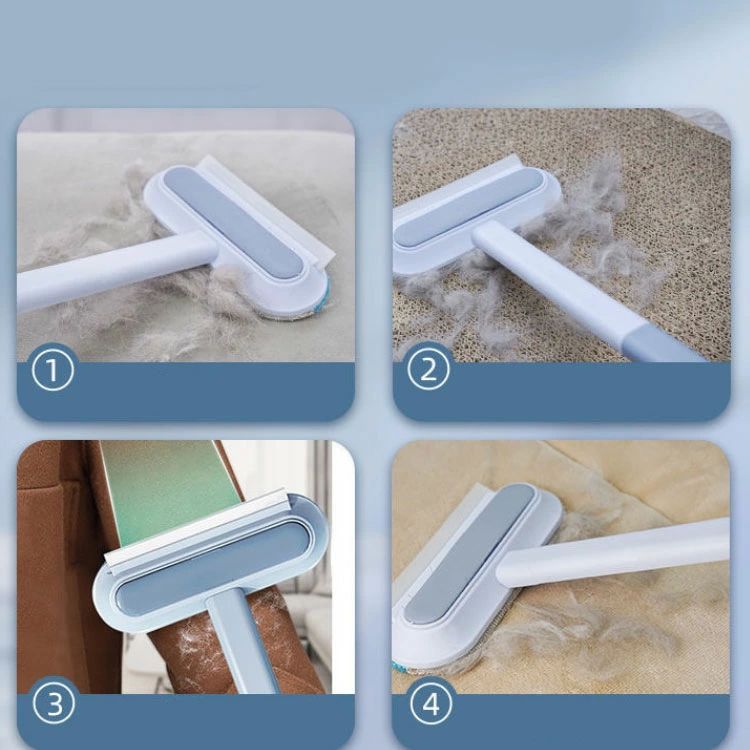 1

2

3

4