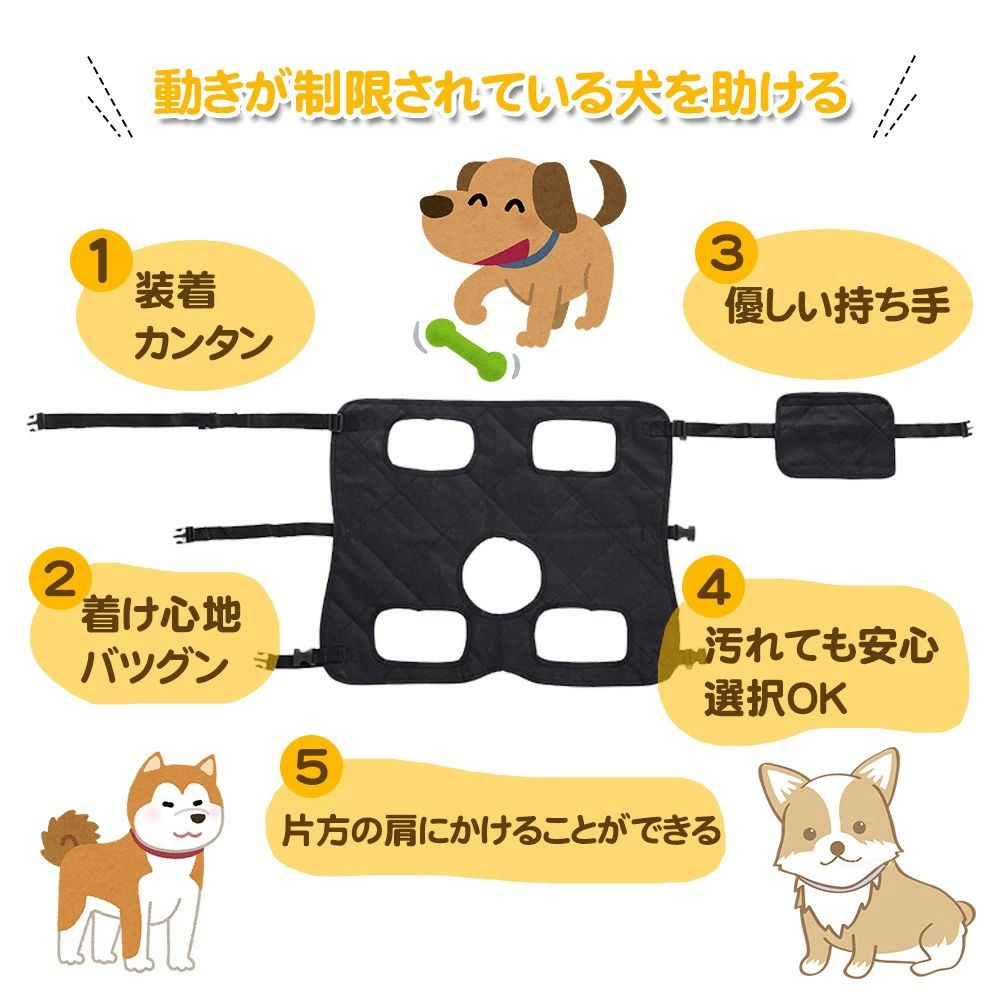 動きが制限されている犬を助ける

1
装着
カンタン

3
優しい持ち手

2
着け心地
バツグン

4
汚れても安心
選択OK

5
片方の肩にかけることができる