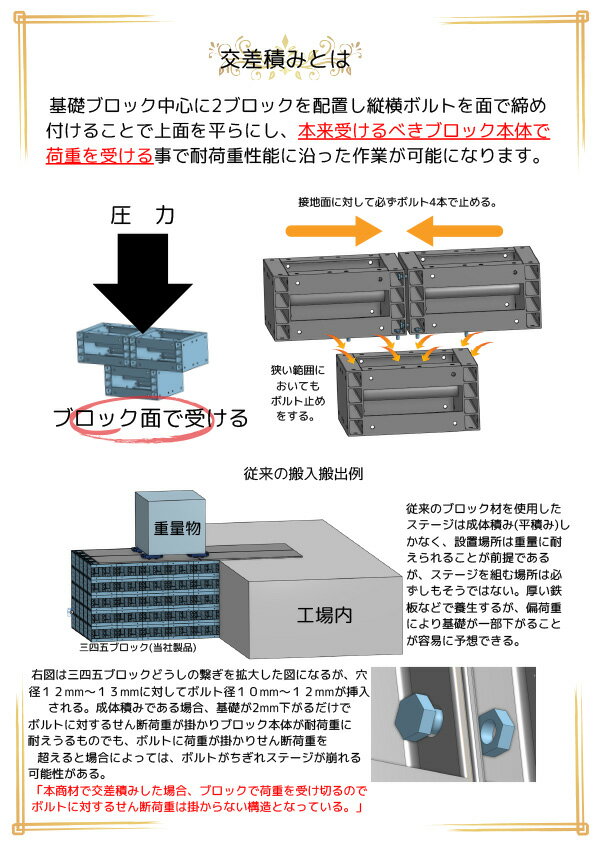 交差積みとは

基礎ブロック中心に2ブロックを配置し縦横ボルトを面で締め付けることで上面を平らにし、本来受けるべきブロック本体で荷重を受ける事で耐荷重性能に沿った作業が可能になります。

圧　力

ブロック面で受ける

接地面に対して必ずボルト4本で止める。

狭い範囲においてもボルト止めをする。

従来の搬入搬出例

重量物

工場内

三四五ブロック(当社製品)

従来のブロック材を使用したステージは成体積み(平積み)しかなく、設置場所は重量に耐えられることが前提であるが、ステージを組む場所は必ずしもそうではない。厚い鉄板などで養生するが、偏荷重により基礎が一部下がることが容易に予想できる。

右図は三四五ブロックどうしの繋ぎを拡大した図になるが、穴径１２mm～１３mmに対してボルト径１０mm～１２mmが挿入される。成体積みである場合、基礎が2mm下がるだけでボルトに対するせん断荷重が掛かりブロック本体が耐荷重に耐えうるものでも、ボルトに荷重が掛かりせん断荷重を超えると場合によっては、ボルトがちぎれステージが崩れる可能性がある。

「本商材で交差積みした場合、ブロックで荷重を受け切るのでボルトに対するせん断荷重は掛からない構造となっている。」