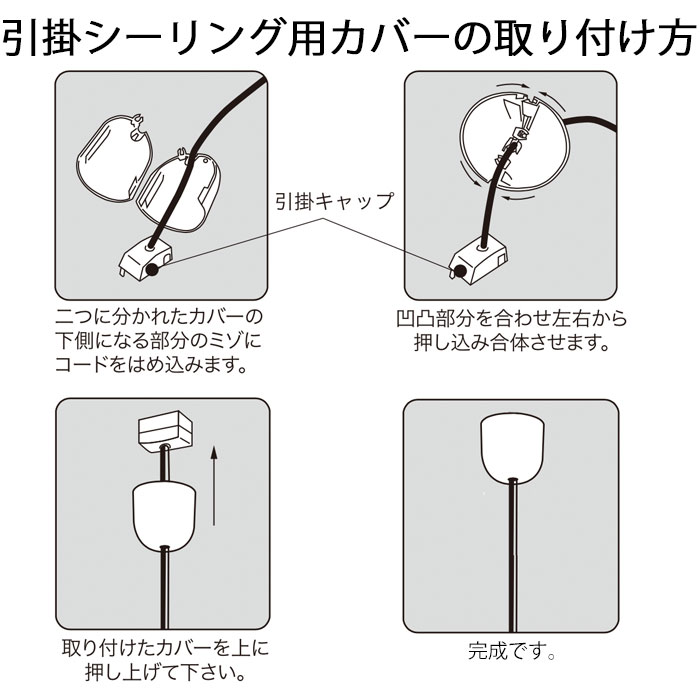 引掛シーリング用カバーの取り付け方

引掛キャップ

二つに分かれたカバーの下側になる部分のミゾにコードをはめ込みます。

凹凸部分を合わせ左右から押し込み合体させます。

取り付けたカバーを上に押し上げて下さい。

完成です。