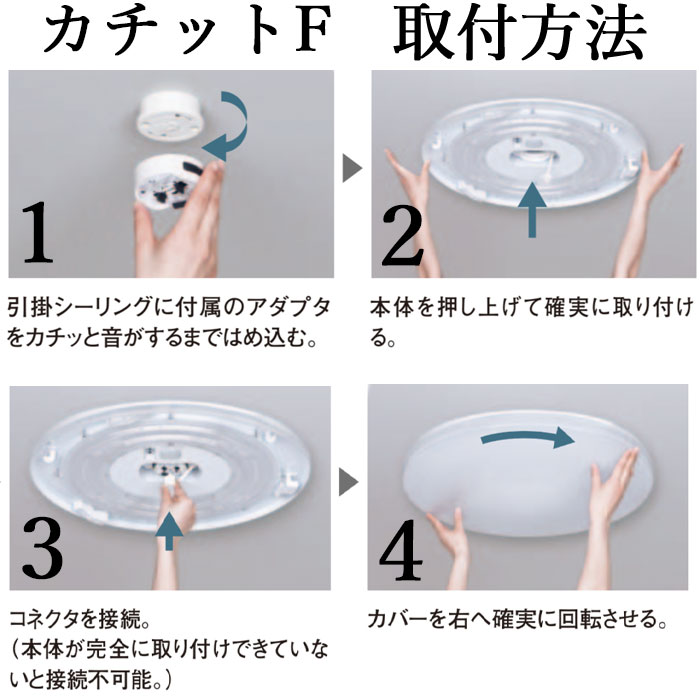 カチットF　取付方法

1

引掛シーリングに付属のアダプタをカチッと音がするまではめ込む。

2

本体を押し上げて確実に取り付ける。

3

コネクタを接続。
（本体が完全に取り付けできていないと接続不可能。）

4

カバーを右へ確実に回転させる。