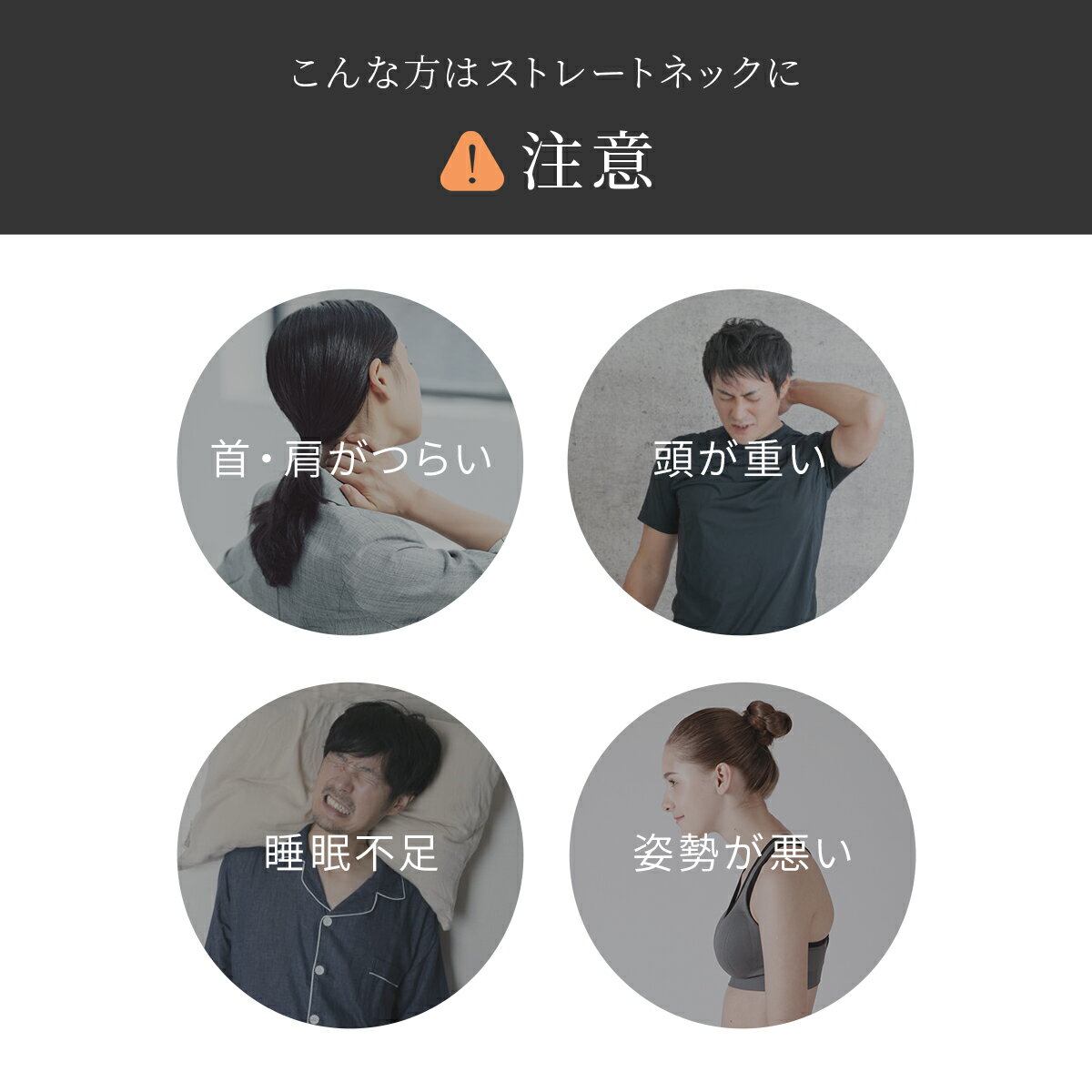 こんな方はストレートネックに

注意

首・肩がつらい

頭が重い

睡眠不足

姿勢が悪い