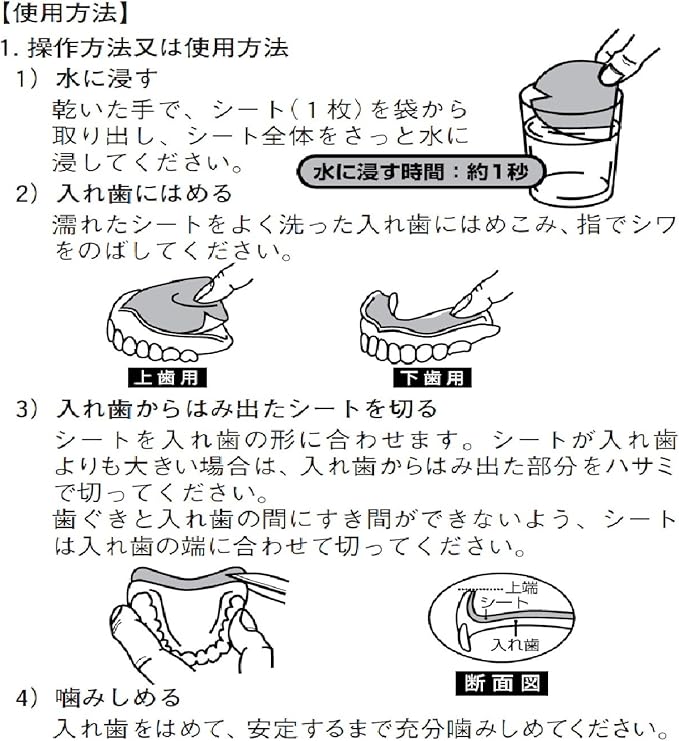 【使用方法】

1. 操作方法又は使用方法

1） 水に浸す

乾いた手で、シート（１枚）を袋から取り出し、シート全体をさっと水に浸してください。

水に浸す時間：約1秒

2） 入れ歯にはめる

濡れたシートをよく洗った入れ歯にはめこみ、指でシワをのばしてください。

上歯用

下歯用

3） 入れ歯からはみ出たシートを切る

シートを入れ歯の形に合わせます。シートが入れ歯よりも大きい場合は、入れ歯からはみ出た部分をハサミで切ってください。

歯ぐきと入れ歯の間にすき間ができないよう、シートは入れ歯の端に合わせて切ってください。

上端

シート

入れ歯

断面図

4） 噛みしめる

入れ歯をはめて、安定するまで充分噛みしめてください。