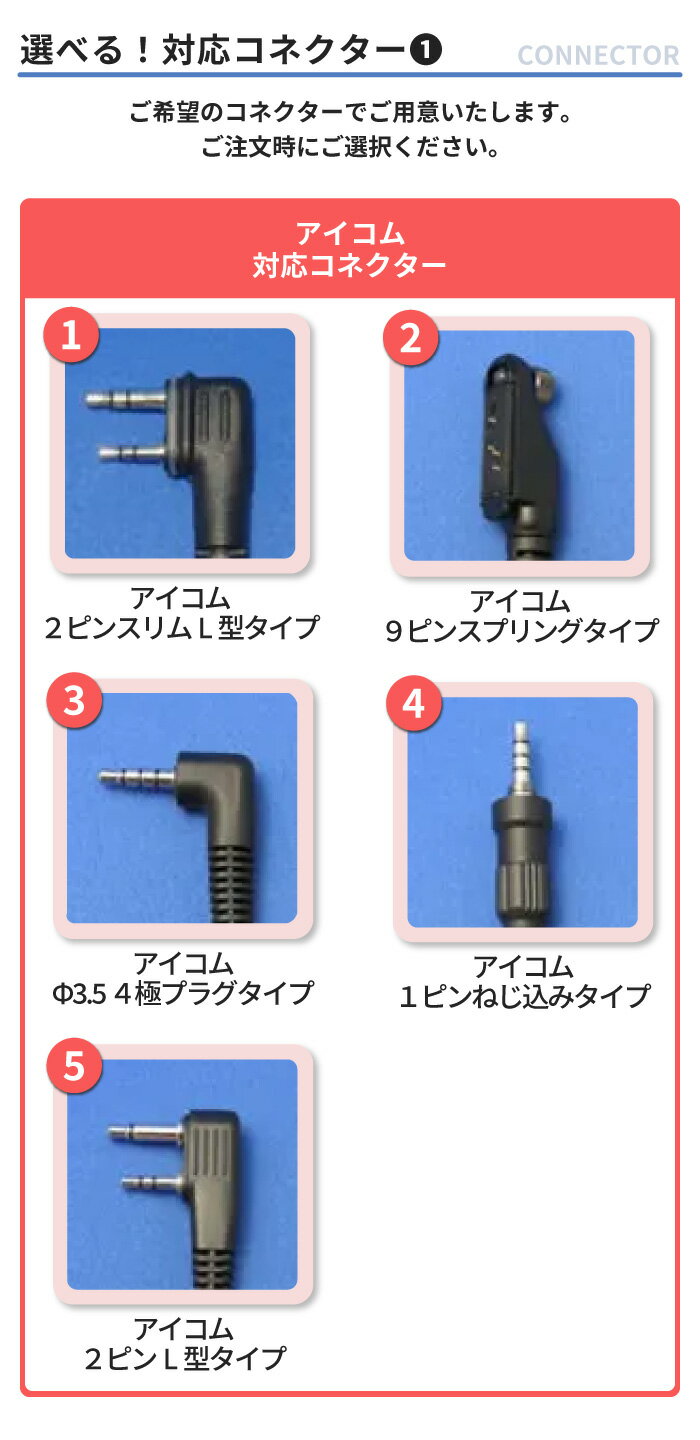 選べる！対応コネクター❶ CONNECTOR

ご希望のコネクターでご用意いたします。
ご注文時にご選択ください。

アイコム
対応コネクター

1
アイコム
２ピンスリムＬ型タイプ

2
アイコム
９ピンスプリングタイプ

3
アイコム
Φ3.5 ４極プラグタイプ

4
アイコム
１ピンねじ込みタイプ

5
アイコム
２ピンＬ型タイプ