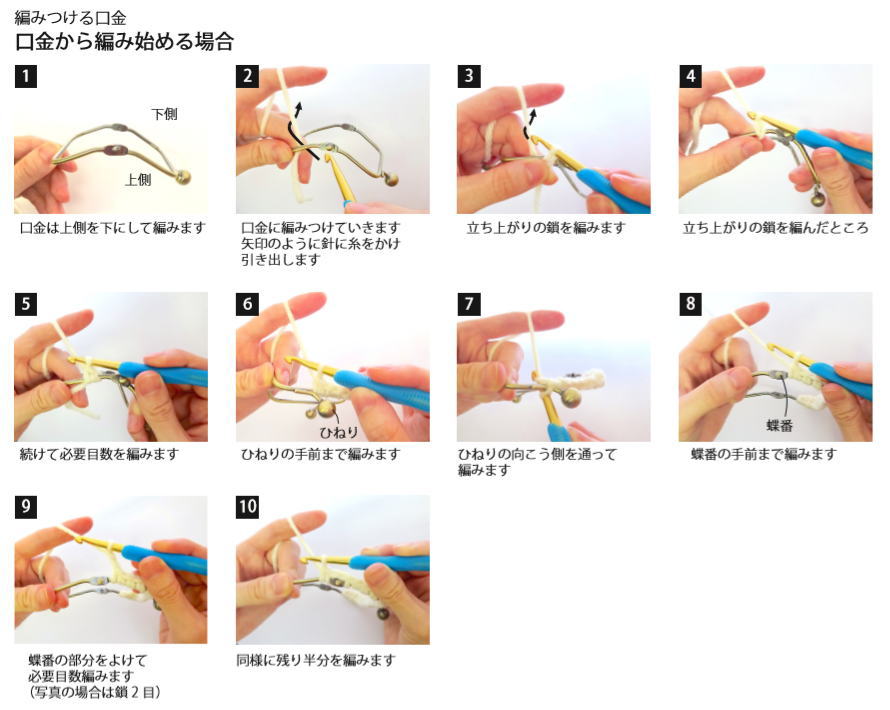 編みつける口金
口金から編み始める場合

1
下側
上側
口金は上側を下にして編みます

2
口金に編みつけていきます
矢印のように針に糸をかけ
引き出します

3
立ち上がりの鎖を編みます

4
立ち上がりの鎖を編んだところ

5
続けて必要目数を編みます

6
ひねり
ひねりの手前まで編みます

7
ひねりの向こう側を通って
編みます

8
蝶番
蝶番の手前まで編みます

9
蝶番の部分をよけて
必要目数編みます
(写真の場合は鎖2目)

10
同様に残り半分を編みます