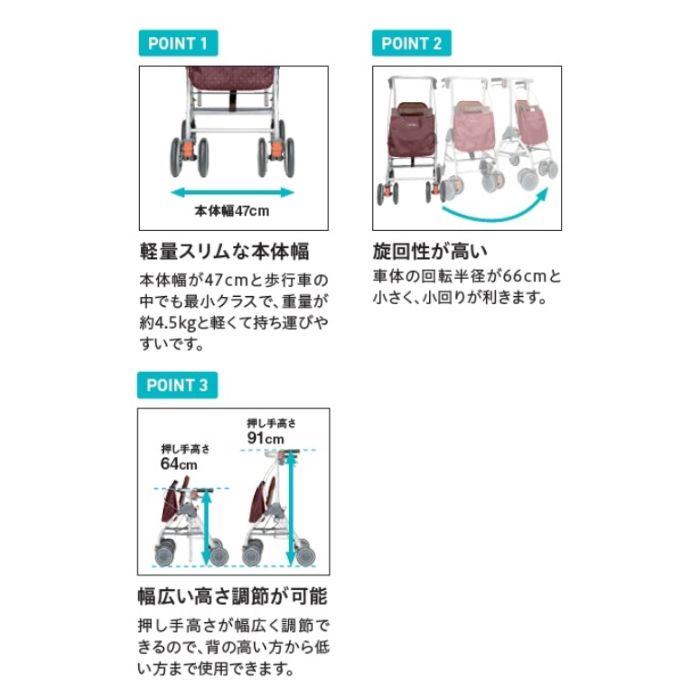 POINT 1

本体幅47cm

軽量スリムな本体幅

本体幅が47cmと歩行車の中でも最小クラスで、重量が約4.5kgと軽くて持ち運びやすいです。

POINT 2

旋回性が高い

車体の回転半径が66cmと小さく、小回りが利きます。

POINT 3

押し手高さ
64cm

押し手高さ
91cm

幅広い高さ調節が可能

押し手高さが幅広く調節できるので、背の高い方から低い方まで使用できます。