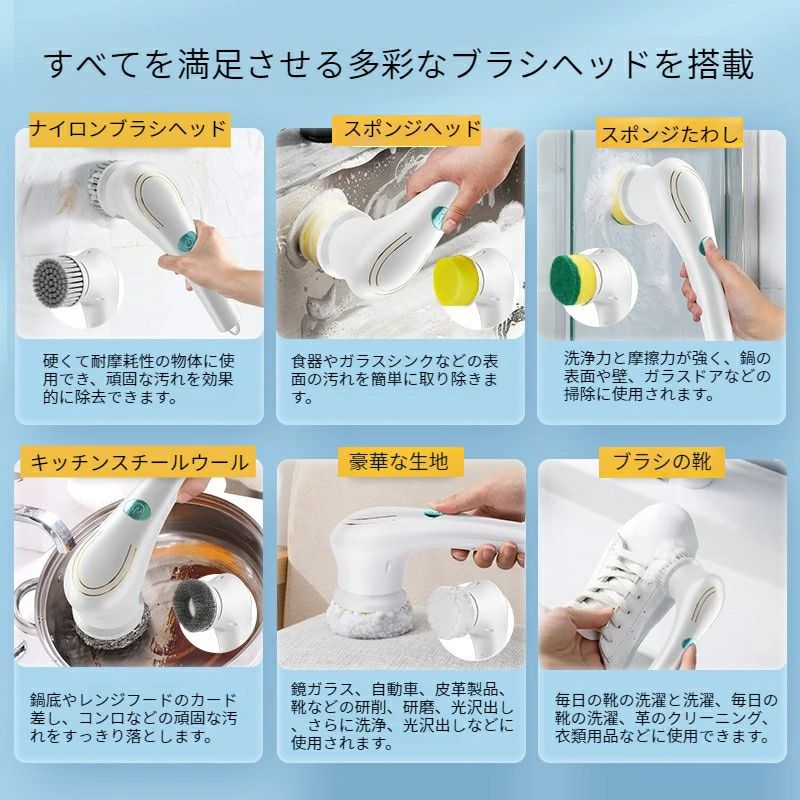 すべてを満足させる多彩なブラシヘッドを搭載

ナイロンブラシヘッド

硬くて耐摩耗性の物体に使用でき、頑固な汚れを効果的に除去できます。

スポンジヘッド

食器やガラスシンクなどの表面の汚れを簡単に取り除きます。

スポンジたわし

洗浄力と摩擦力が強く、鍋の表面や壁、ガラスドアなどの掃除に使用されます。

キッチンスチールウール

鍋底やレンジフードのカード差し、コンロなどの頑固な汚れをすっきり落とします。

豪華な生地

鏡ガラス、自動車、皮革製品、靴などの研削、研磨、光沢出し、さらに洗浄、光沢出しなどに使用されます。

ブラシの靴

毎日の靴の洗濯と洗濯、毎日の靴の洗濯、革のクリーニング、衣類用品などに使用できます。