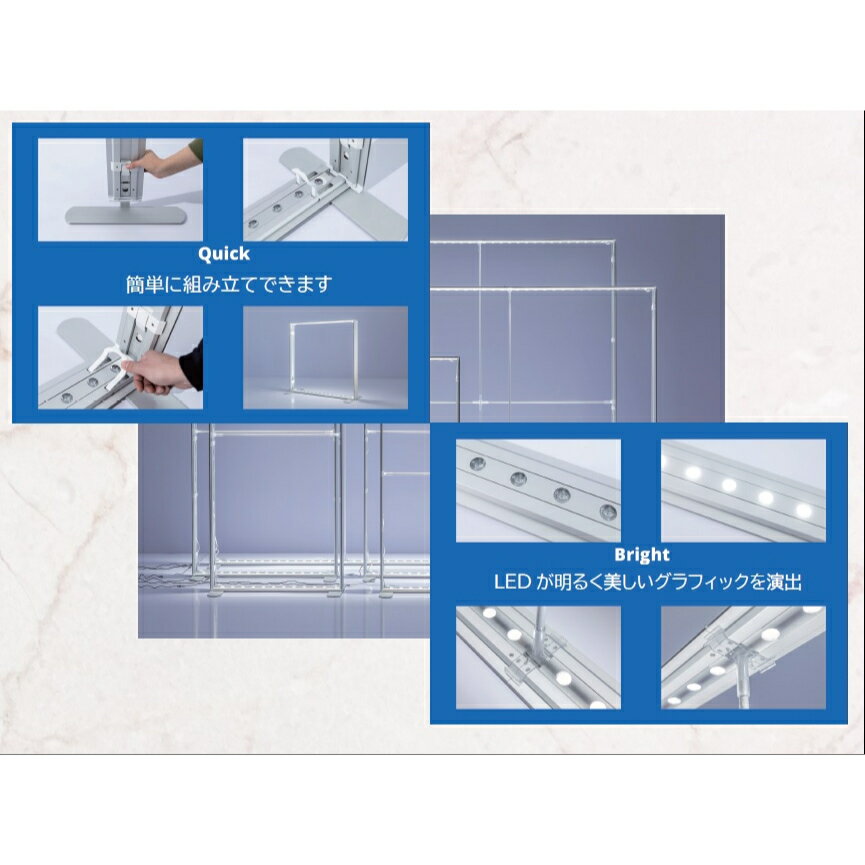 Quick
簡単に組み立てできます

Bright
LED が明るく美しいグラフィックを演出