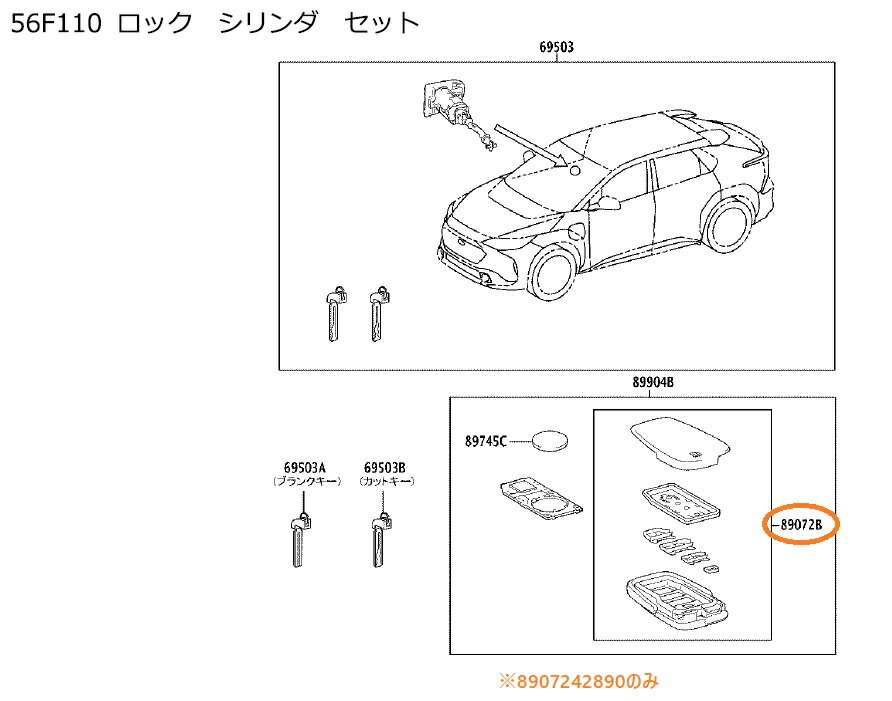 56F110 ロック シリンダ セット

69503

89904B

89745C

69503A
(ブランクキー)

69503B
(カットキー)

89072B

※8907242890のみ