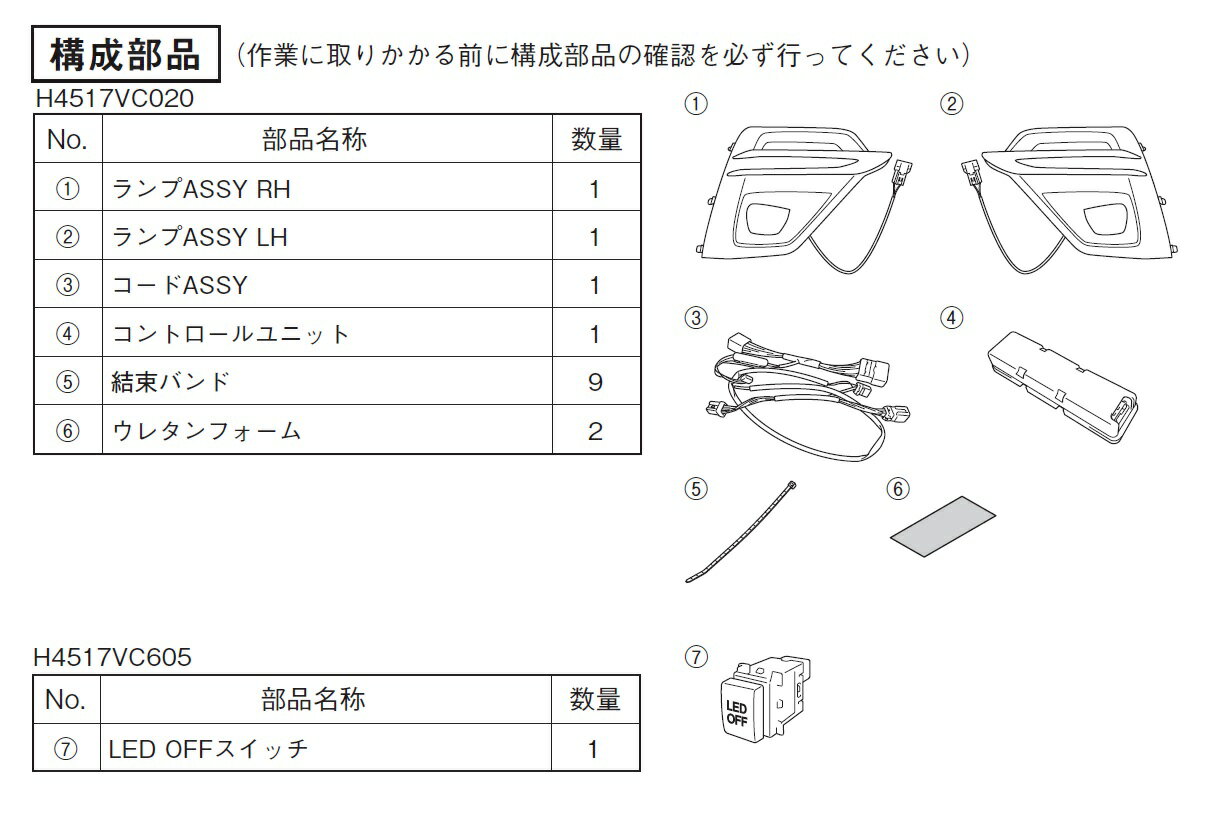 構成部品 （作業に取りかかる前に構成部品の確認を必ず行ってください）

H4517VC020

| No. | 部品名称 | 数量 |
|---|---|---|
| ① | ランプASSY RH | 1 |
| ② | ランプASSY LH | 1 |
| ③ | コードASSY | 1 |
| ④ | コントロールユニット | 1 |
| ⑤ | 結束バンド | 9 |
| ⑥ | ウレタンフォーム | 2 |

① ② ③ ④ ⑤ ⑥

H4517VC605

| No. | 部品名称 | 数量 |
|---|---|---|
| ⑦ | LED OFFスイッチ | 1 |

⑦

LED OFF