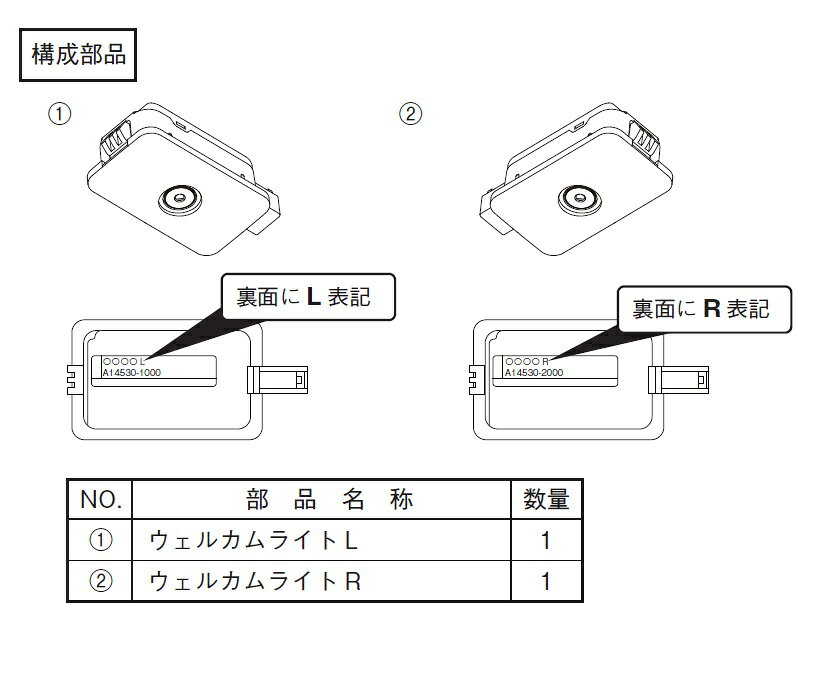 構成部品

①

②

裏面に L 表記

○○○○ L
A14530-1000

裏面に R 表記

○○○○ R
A14530-2000

| NO. | 部 品 名 称 | 数量 |
|---|---|---|
| ① | ウェルカムライトL | 1 |
| ② | ウェルカムライトR | 1 |