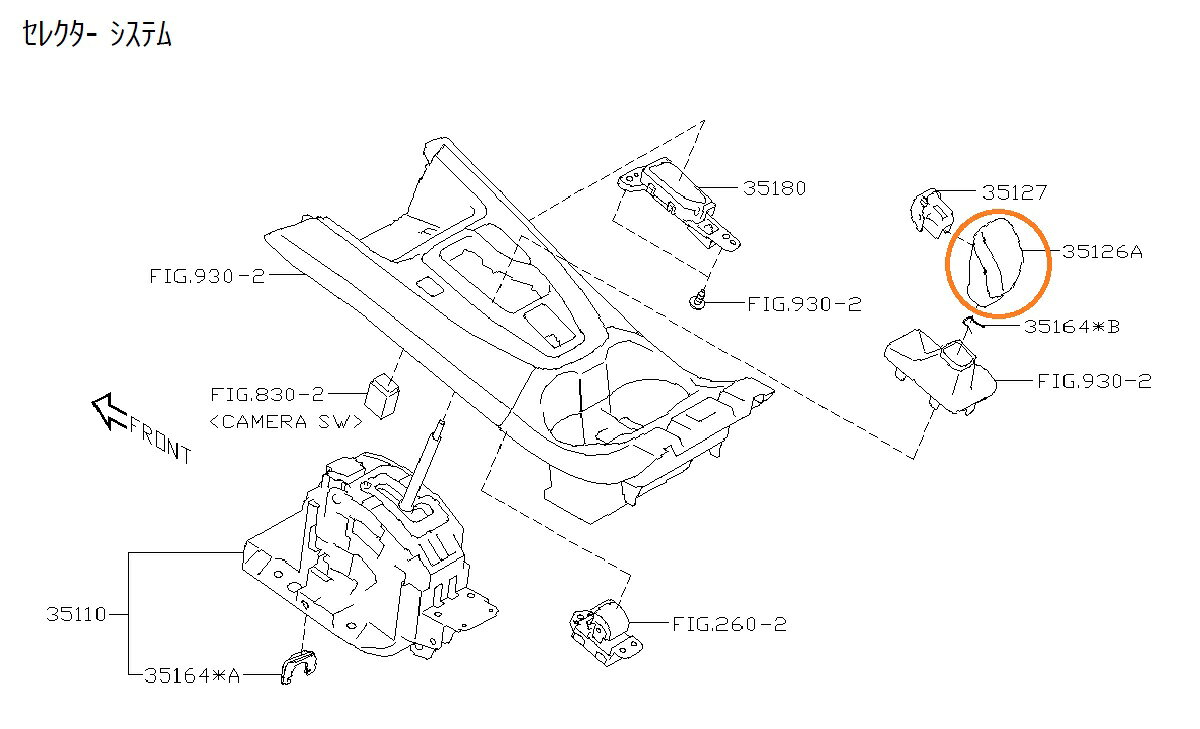 セレクター システム

35180

35127

35126A

FIG.930-2

FIG.930-2

35164*B

FIG.930-2

FIG.830-2
<CAMERA SW>

FRONT

35110

35164*A

FIG.260-2