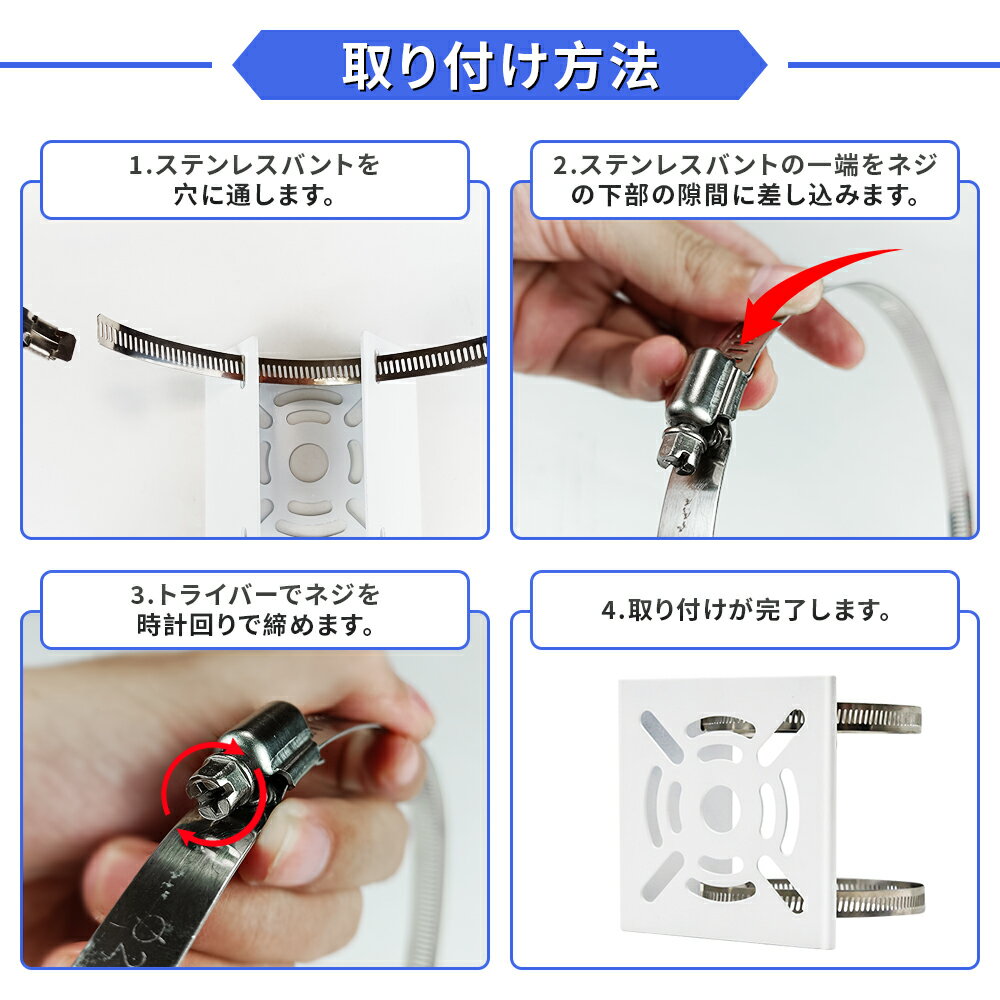 取り付け方法

1.ステンレスバントを穴に通します。

2.ステンレスバントの一端をネジの下部の隙間に差し込みます。

3.トライバーでネジを時計回りで締めます。

4.取り付けが完了します。