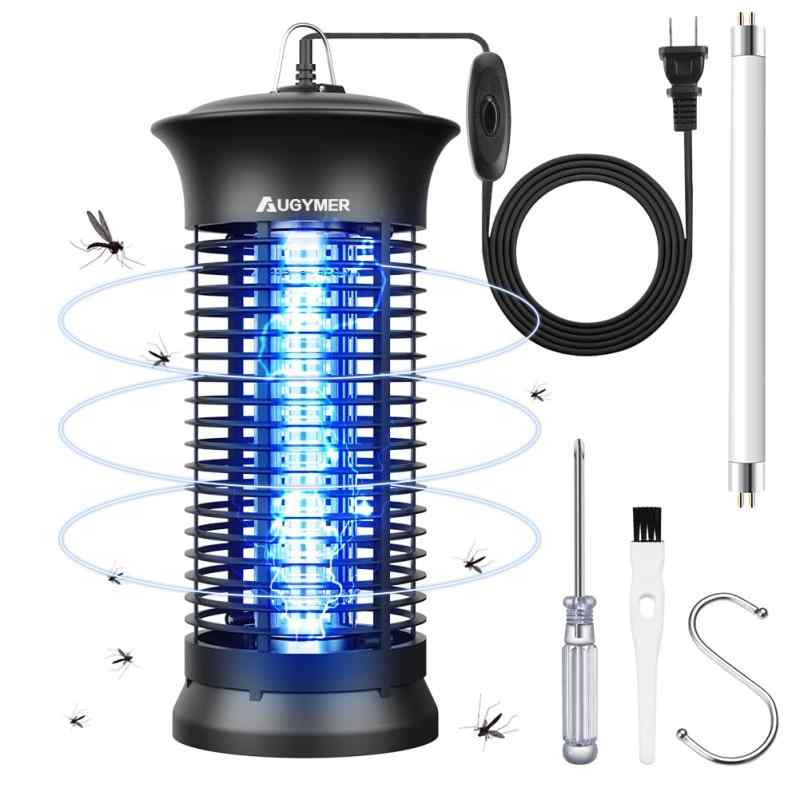 AUGYMER