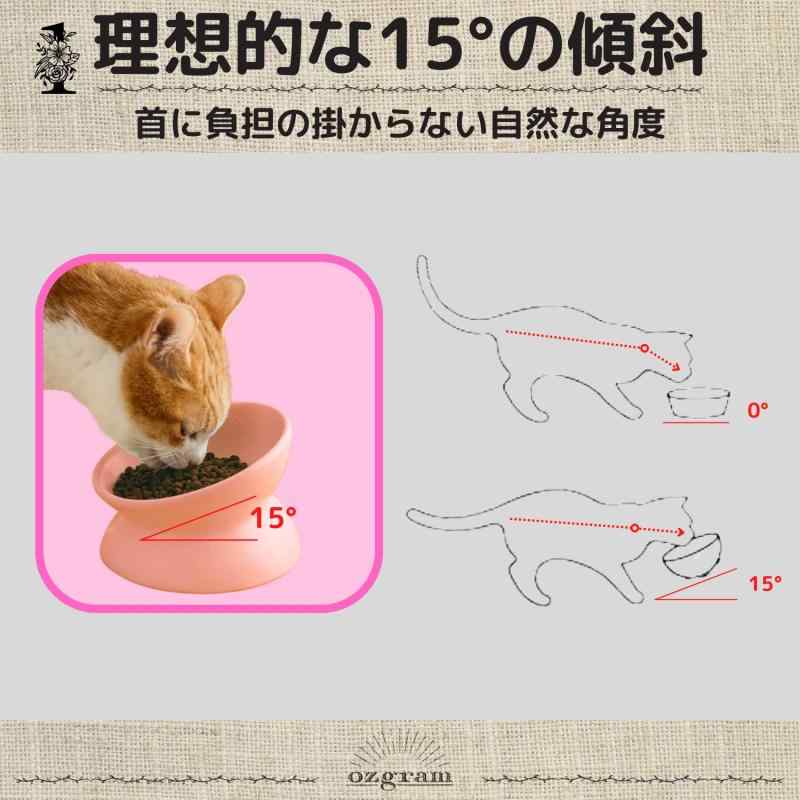 1 理想的な15°の傾斜

首に負担の掛からない自然な角度

15°

0°

15°

ozgram