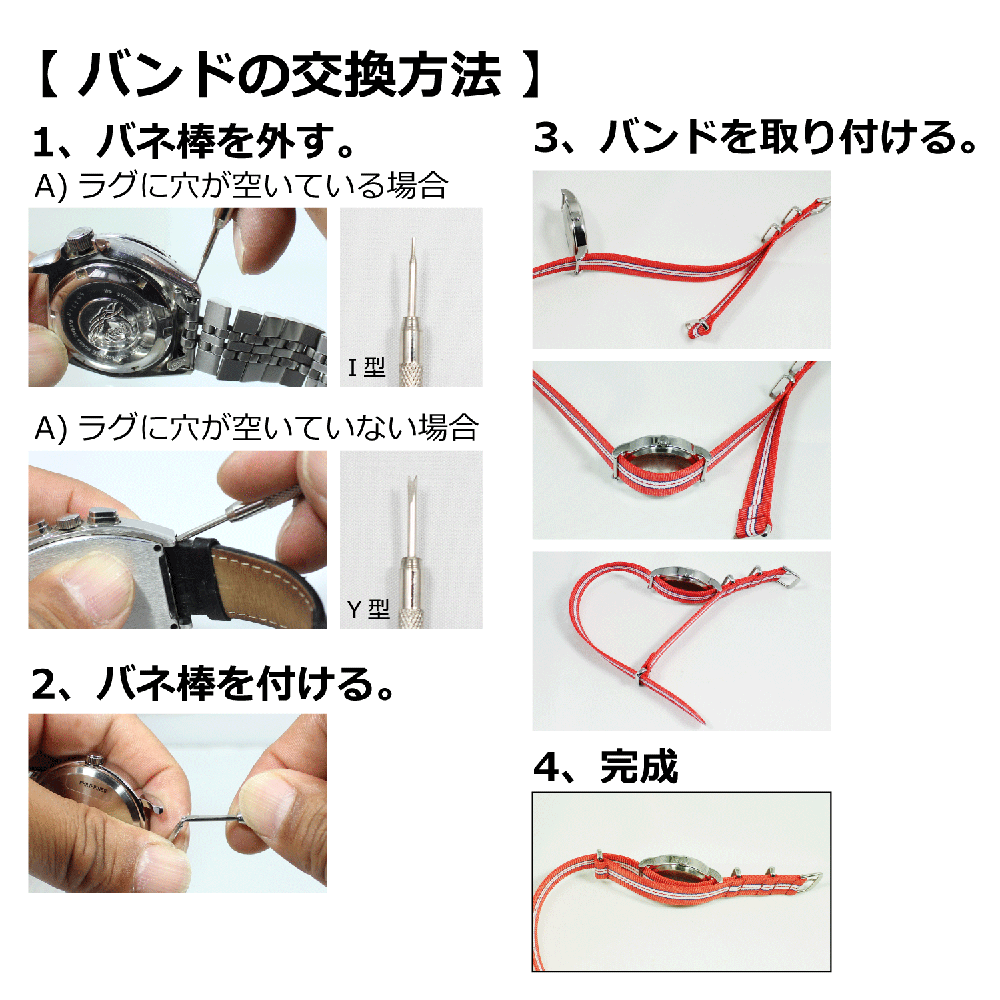 【 バンドの交換方法 】

1、バネ棒を外す。

A) ラグに穴が空いている場合

I 型

A) ラグに穴が空いていない場合

Y 型

2、バネ棒を付ける。

3、バンドを取り付ける。

4、完成