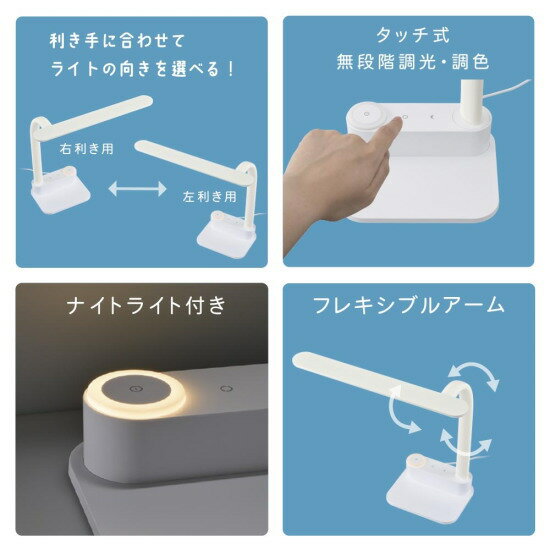 利き手に合わせて
ライトの向きを選べる！

右利き用

左利き用

タッチ式
無段階調光・調色

ナイトライト付き

フレキシブルアーム