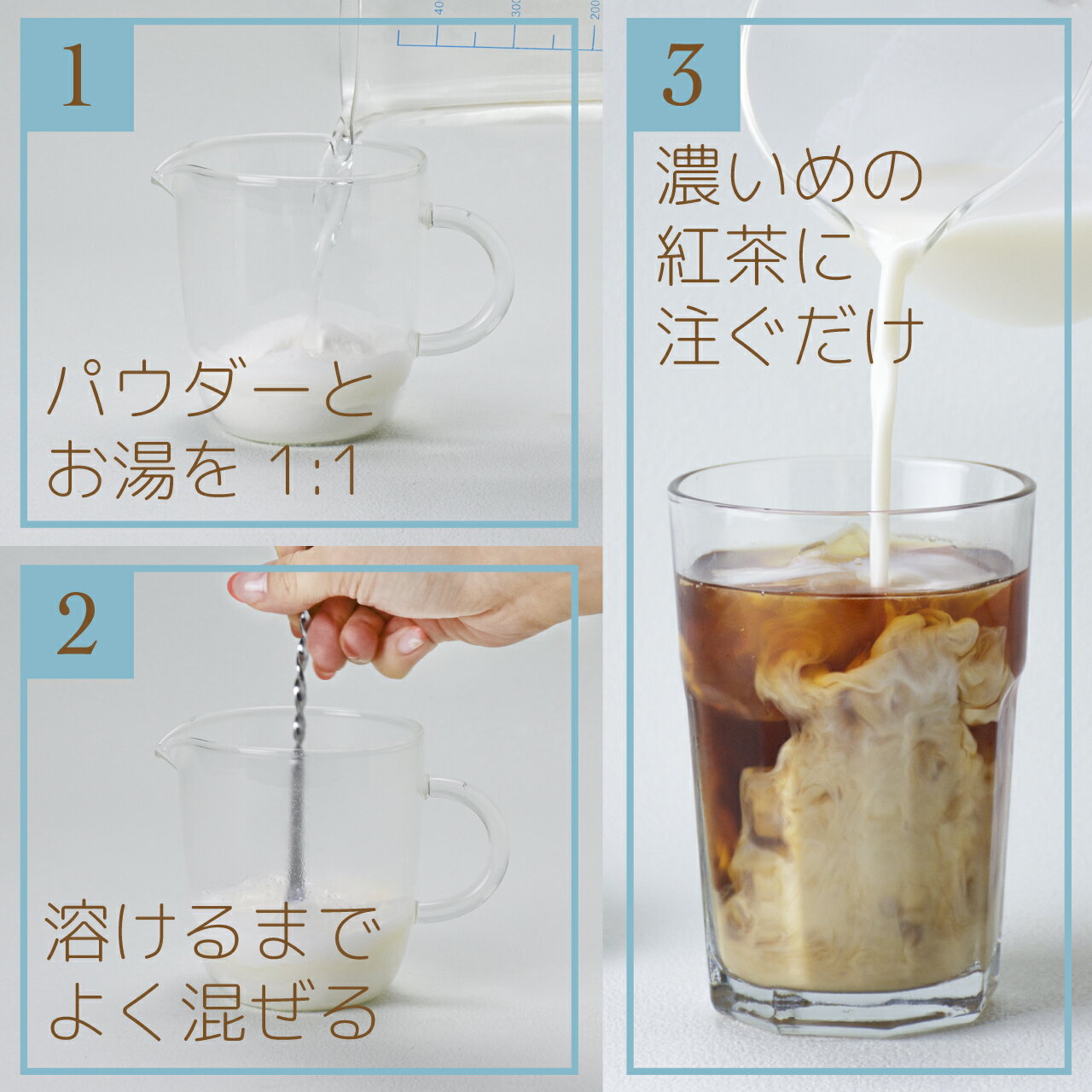 1

パウダーと
お湯を 1:1

2

溶けるまで
よく混ぜる

3

濃いめの
紅茶に
注ぐだけ