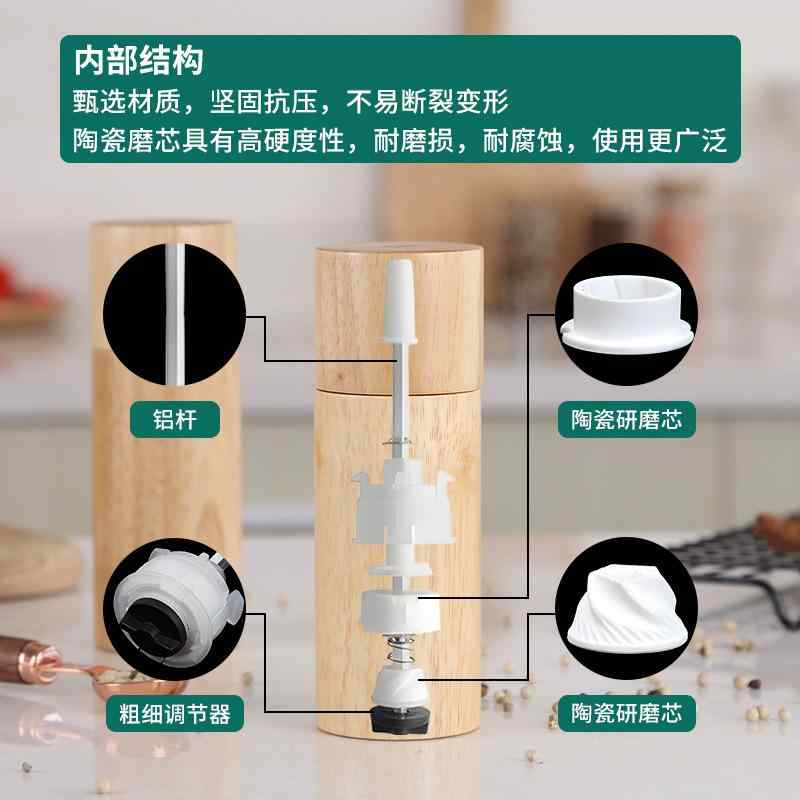 内部结构
甄选材质，坚固抗压，不易断裂变形
陶瓷磨芯具有高硬度性，耐磨损，耐腐蚀，使用更广泛

铝杆

陶瓷研磨芯

粗细调节器

陶瓷研磨芯