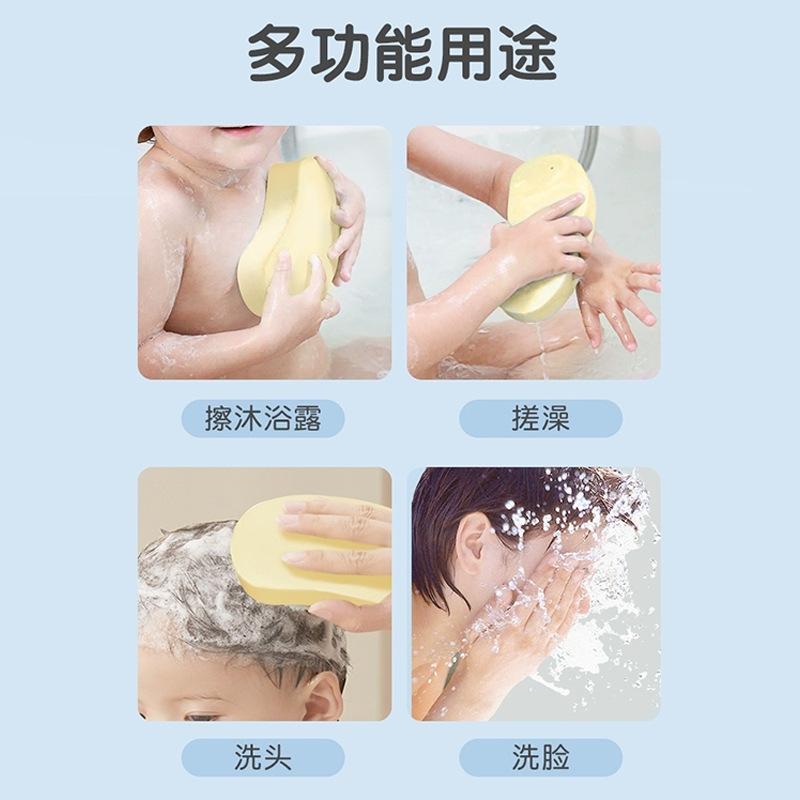 多功能用途

擦沐浴露

搓澡

洗头

洗脸