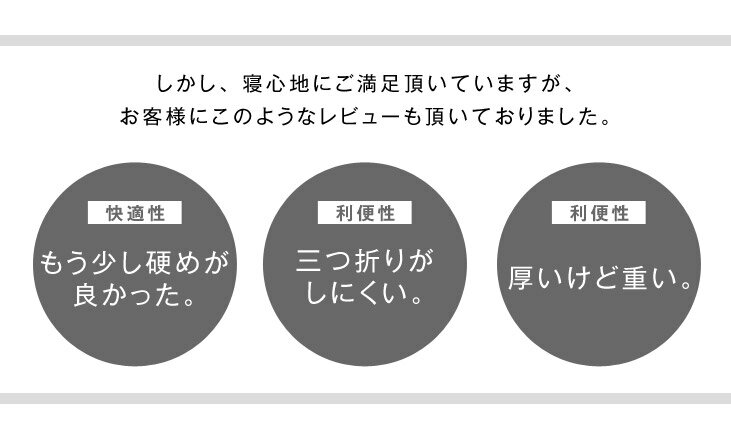 しかし、寝心地にご満足頂いていますが、
お客様にこのようなレビューも頂いておりました。

快適性

もう少し硬めが
良かった。

利便性

三つ折りが
しにくい。

利便性

厚いけど重い。