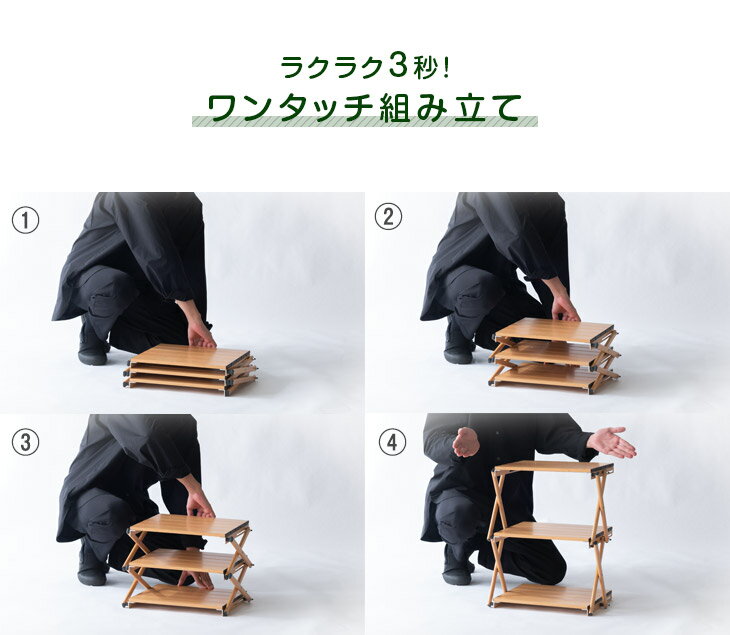 ラクラク3秒!
ワンタッチ組み立て

①

②

③

④