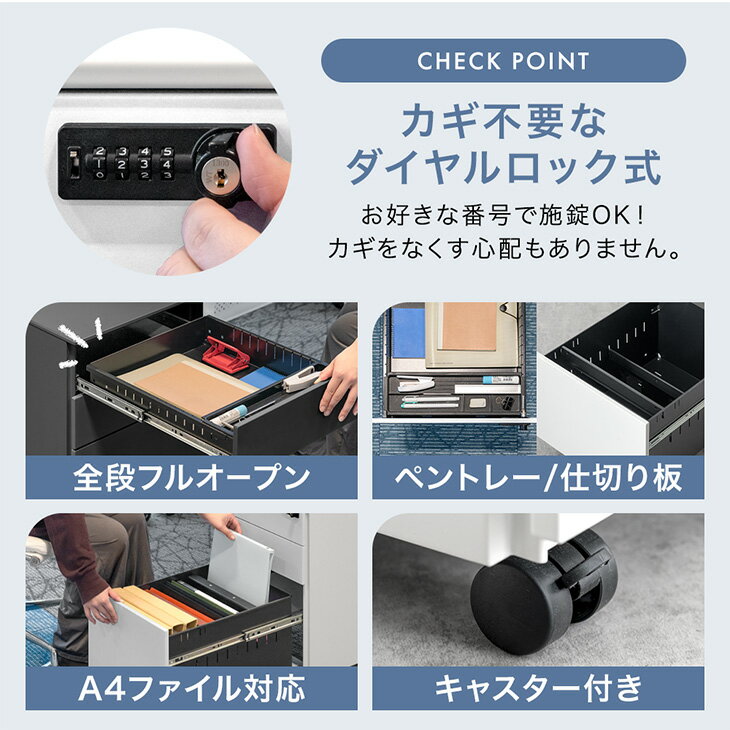 CHECK POINT

カギ不要な
ダイヤルロック式

お好きな番号で施錠OK！
カギをなくす心配もありません。

全段フルオープン

ペントレー/仕切り板

A4ファイル対応

キャスター付き