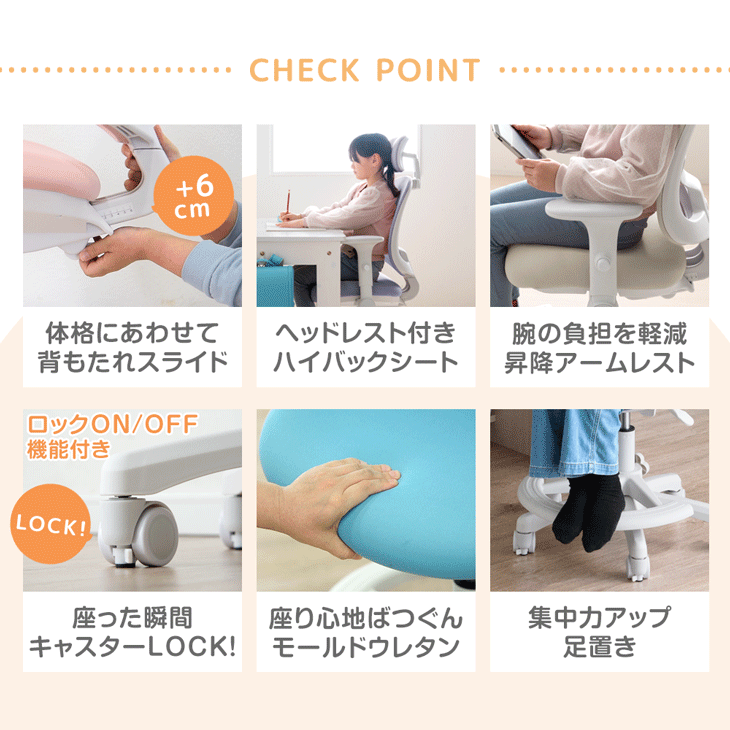 CHECK POINT

+6 cm

体格にあわせて
背もたれスライド

ヘッドレスト付き
ハイバックシート

腕の負担を軽減
昇降アームレスト

ロックON/OFF
機能付き

LOCK!

座った瞬間
キャスターLOCK!

座り心地ばつぐん
モールドウレタン

集中力アップ
足置き