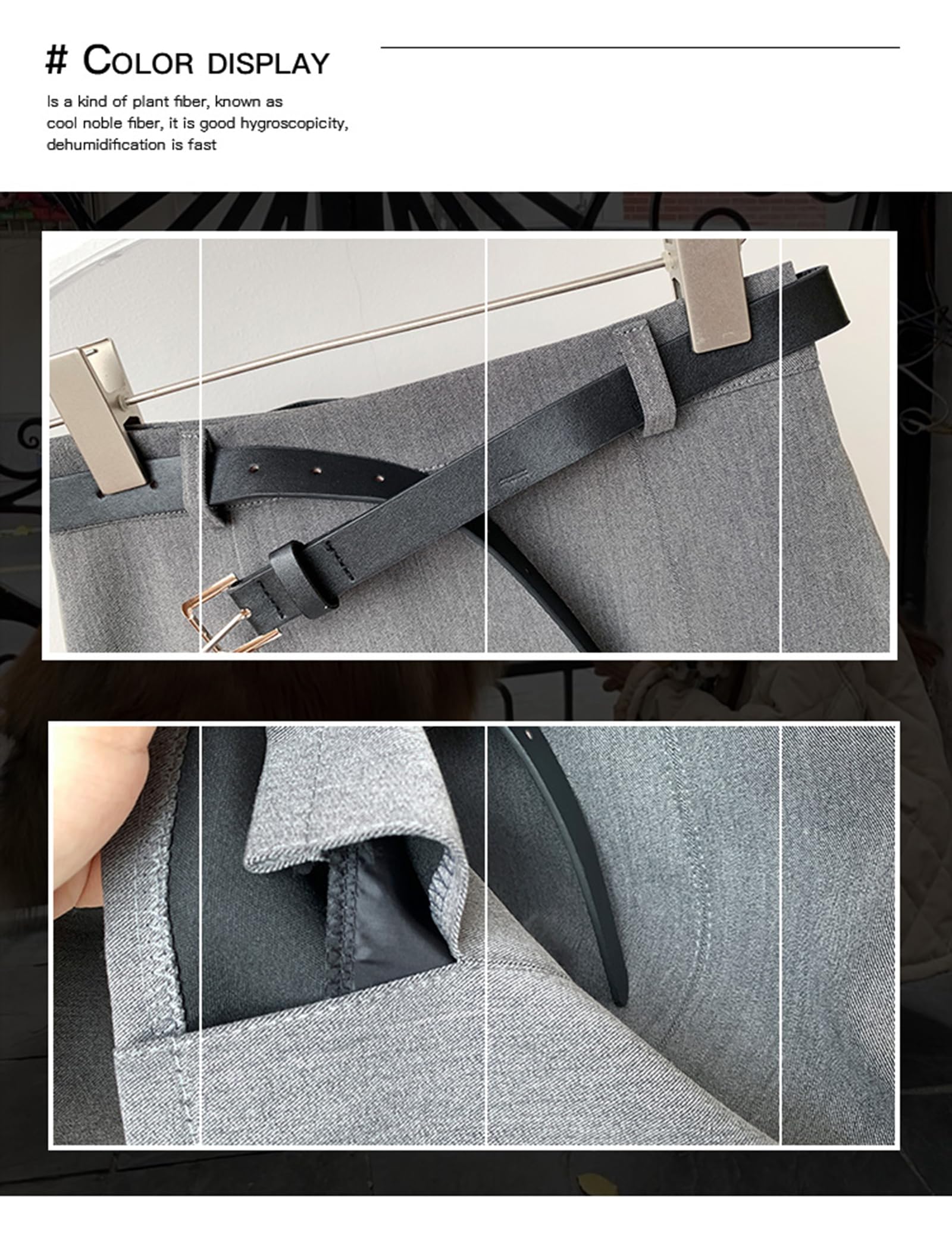 # COLOR DISPLAY

Is a kind of plant fiber, known as cool noble fiber, it is good hygroscopicity, dehumidification is fast