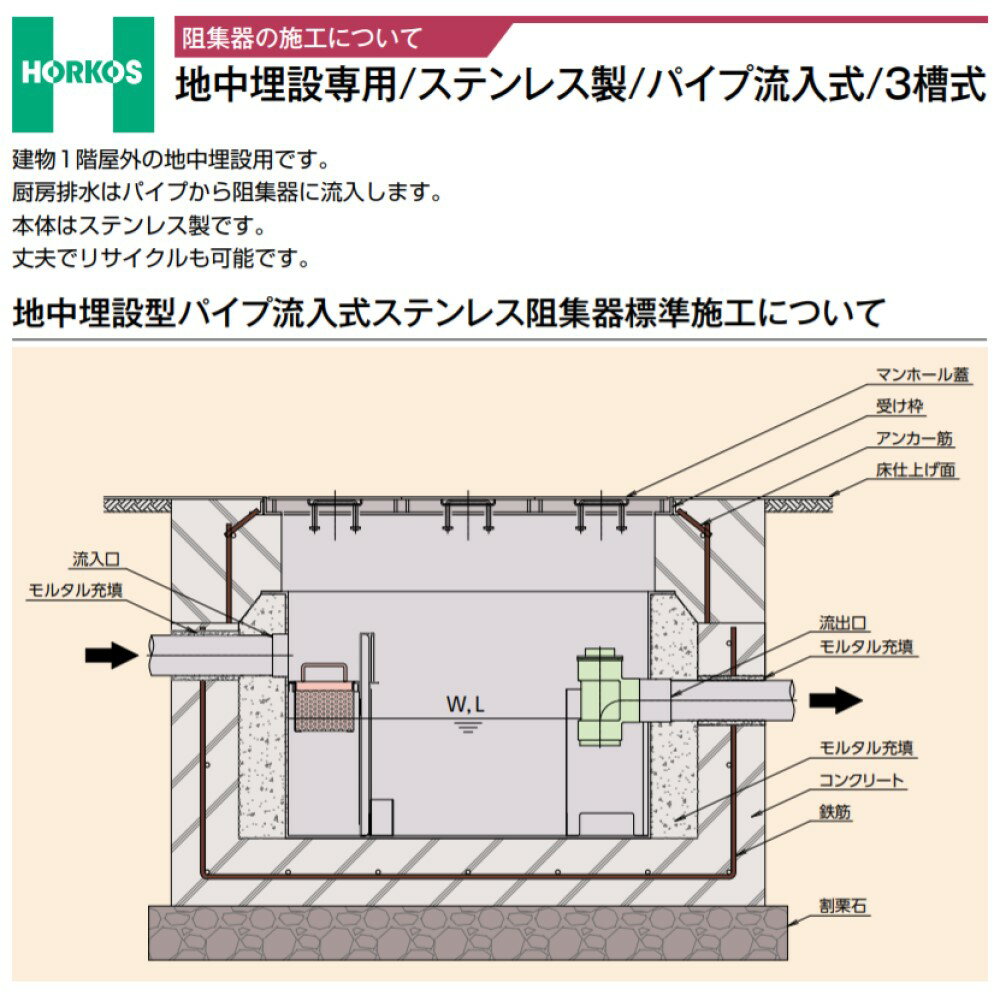 HORKOS

阻集器の施工について

地中埋設専用/ステンレス製/パイプ流入式/3槽式

建物1階屋外の地中埋設用です。
厨房排水はパイプから阻集器に流入します。
本体はステンレス製です。
丈夫でリサイクルも可能です。

地中埋設型パイプ流入式ステンレス阻集器標準施工について

マンホール蓋
受け枠
アンカー筋
床仕上げ面
流入口
モルタル充填
流出口
モルタル充填
W, L
モルタル充填
コンクリート
鉄筋
割栗石