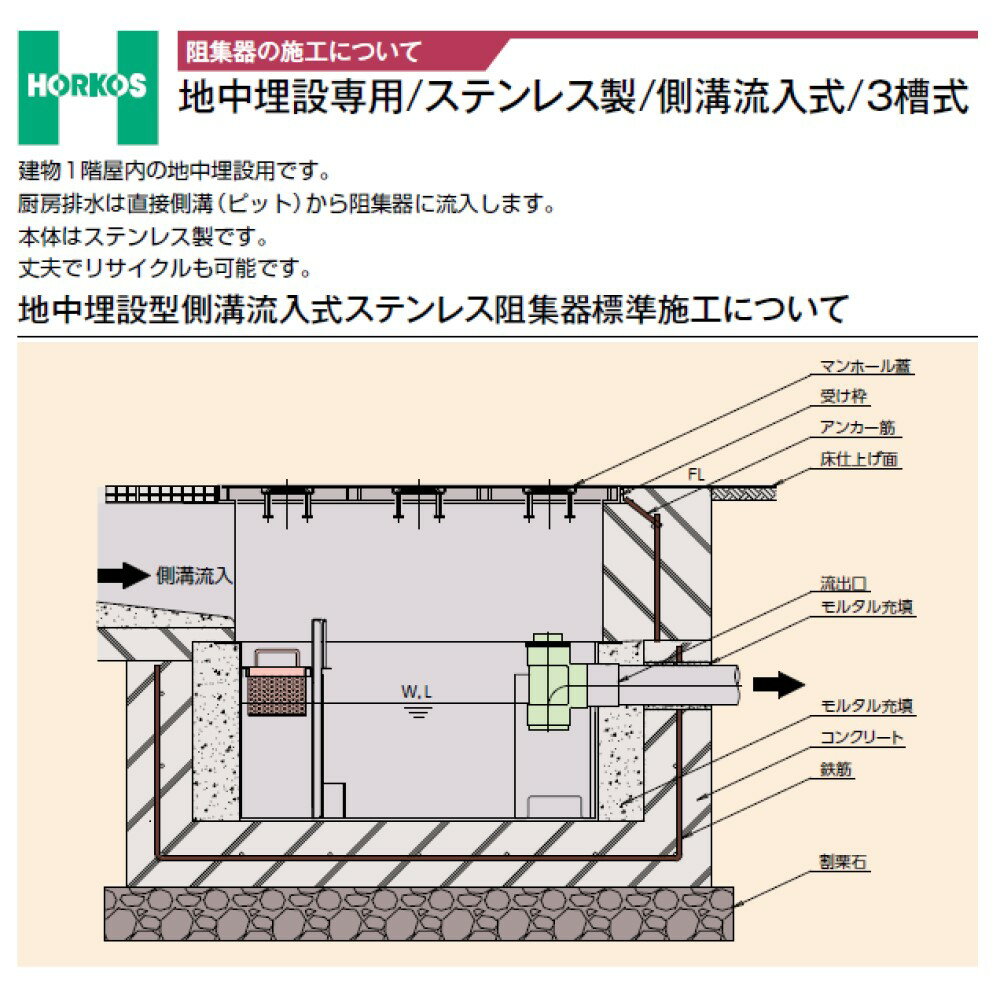 HORKOS

阻集器の施工について

地中埋設専用/ステンレス製/側溝流入式/3槽式

建物1階屋内の地中埋設用です。
厨房排水は直接側溝（ピット）から阻集器に流入します。
本体はステンレス製です。
丈夫でリサイクルも可能です。

地中埋設型側溝流入式ステンレス阻集器標準施工について

マンホール蓋
受け枠
アンカー筋
床仕上げ面
FL
側溝流入
流出口
モルタル充填
W.L
モルタル充填
コンクリート
鉄筋
割栗石