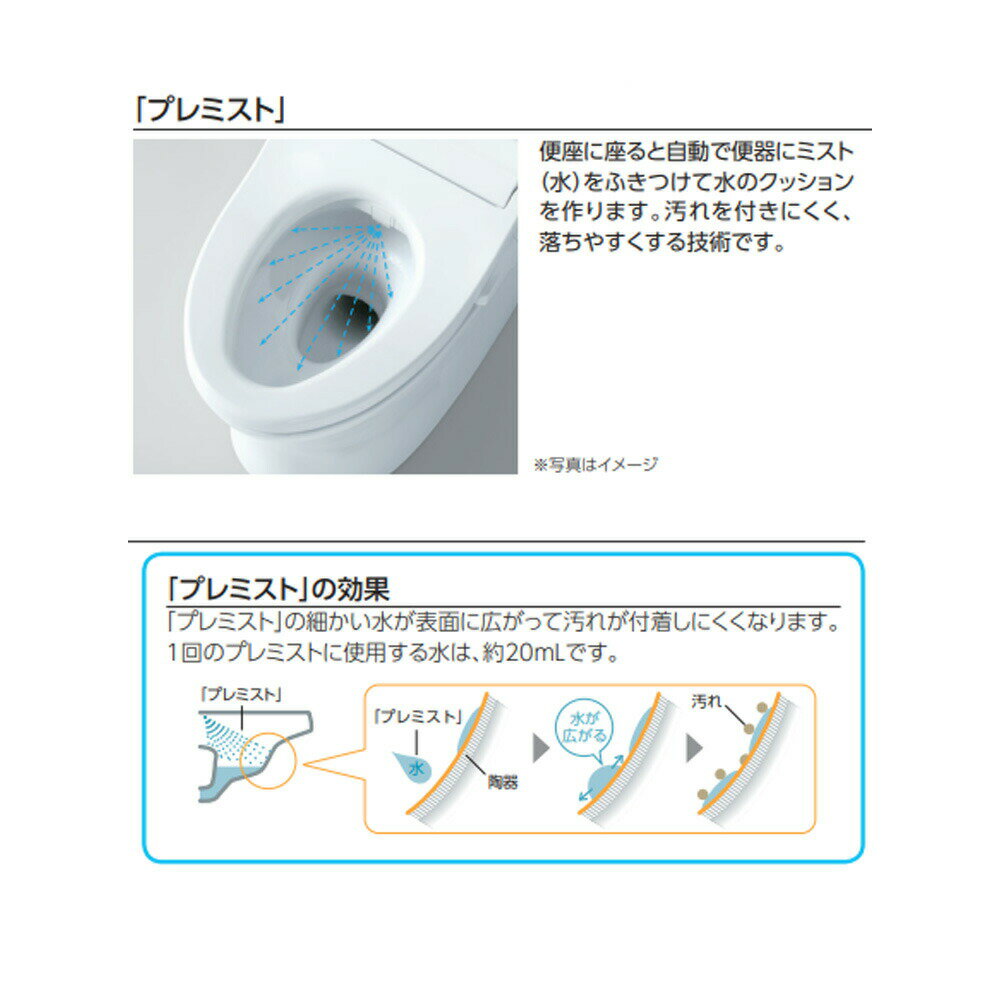 「プレミスト」

便座に座ると自動で便器にミスト（水）をふきつけて水のクッションを作ります。汚れを付きにくく、落ちやすくする技術です。

※写真はイメージ

「プレミスト」の効果

「プレミスト」の細かい水が表面に広がって汚れが付着しにくくなります。
1回のプレミストに使用する水は、約20mLです。

「プレミスト」

「プレミスト」

水

陶器

水が広がる

汚れ