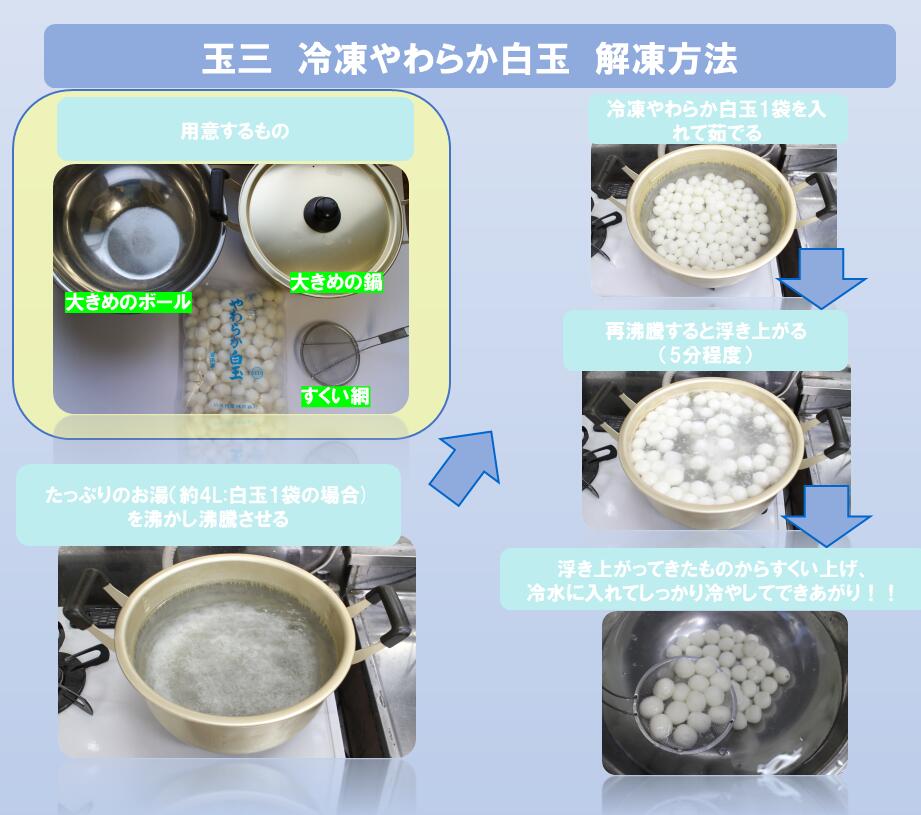 玉三　冷凍やわらか白玉　解凍方法

用意するもの

大きめのボール

大きめの鍋

やわらか白玉

すくい網

たっぷりのお湯（約4L:白玉1袋の場合）を沸かし沸騰させる

冷凍やわらか白玉1袋を入れて茹でる

再沸騰すると浮き上がる（5分程度）

浮き上がってきたものからすくい上げ、冷水に入れてしっかり冷やしてできあがり！！