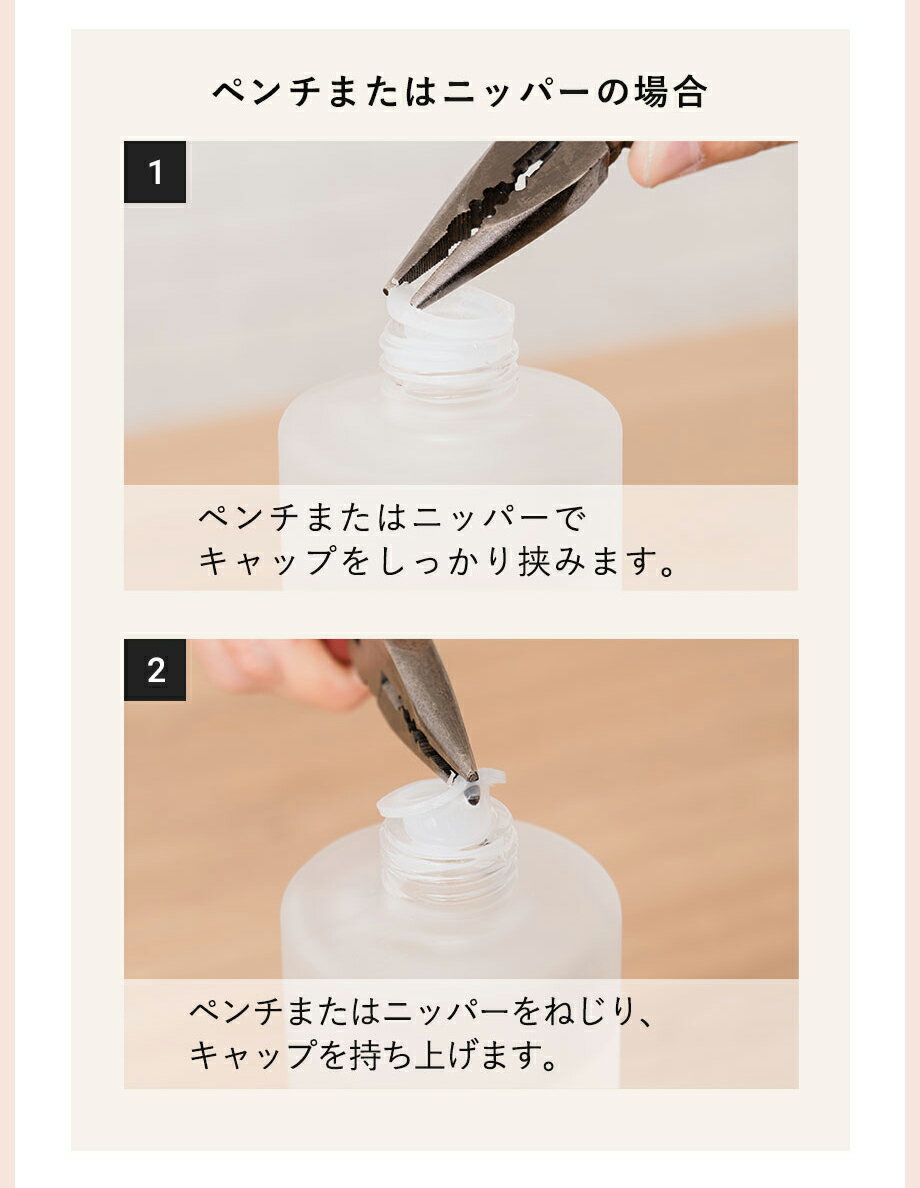 ペンチまたはニッパーの場合

1

ペンチまたはニッパーで
キャップをしっかり挟みます。

2

ペンチまたはニッパーをねじり、
キャップを持ち上げます。