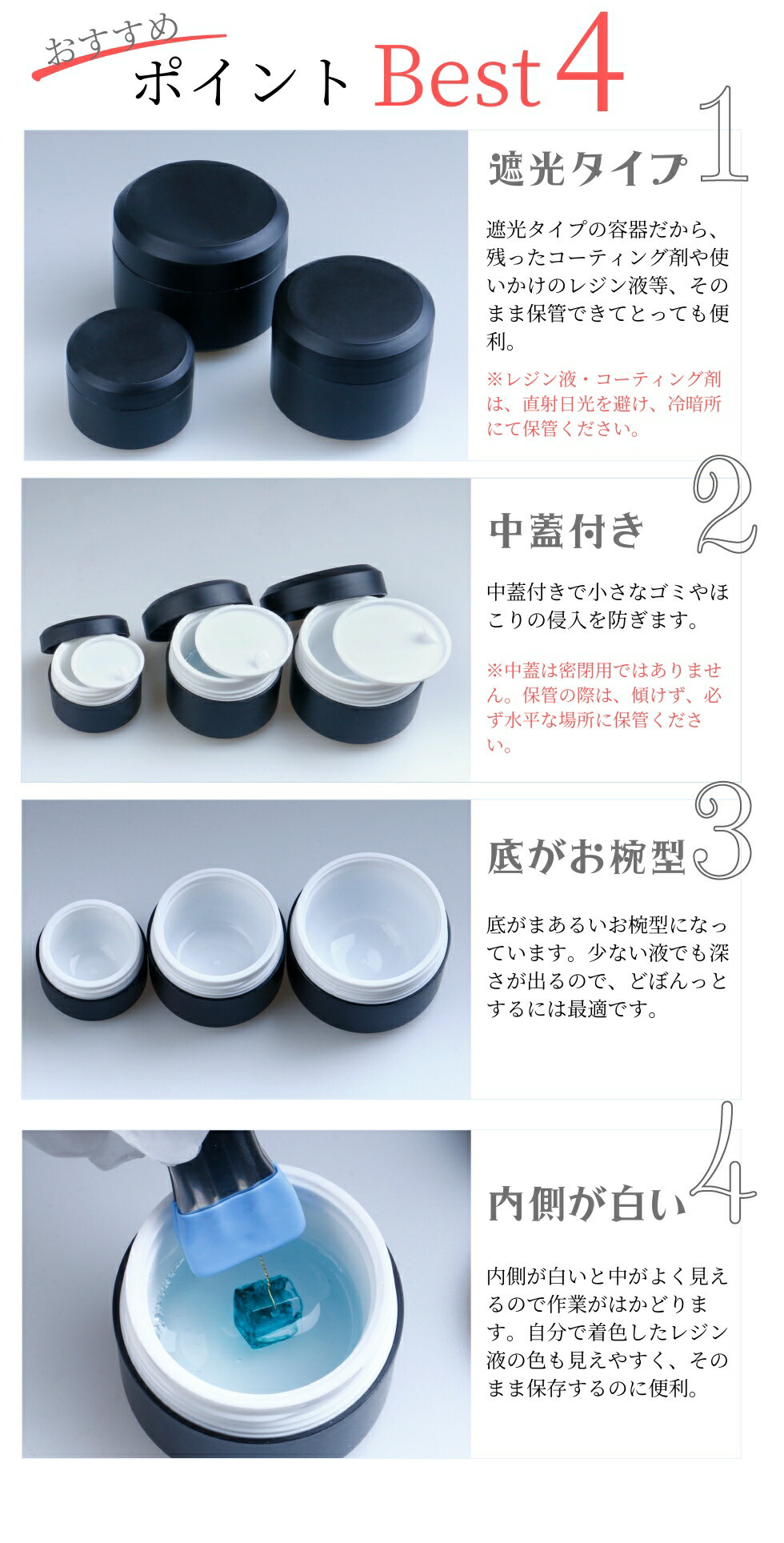 おすすめ
ポイント Best 4

遮光タイプ 1

遮光タイプの容器だから、残ったコーティング剤や使いかけのレジン液等、そのまま保管できてとっても便利。

※レジン液・コーティング剤は、直射日光を避け、冷暗所にて保管ください。

中蓋付き 2

中蓋付きで小さなゴミやほこりの侵入を防ぎます。

※中蓋は密閉用ではありません。保管の際は、傾けず、必ず水平な場所に保管ください。

底がお椀型 3

底がまあるいお椀型になっています。少ない液でも深さが出るので、どぼんっとするには最適です。

内側が白い 4

内側が白いと中がよく見えるので作業がはかどります。自分で着色したレジン液の色も見えやすく、そのまま保存するのに便利。